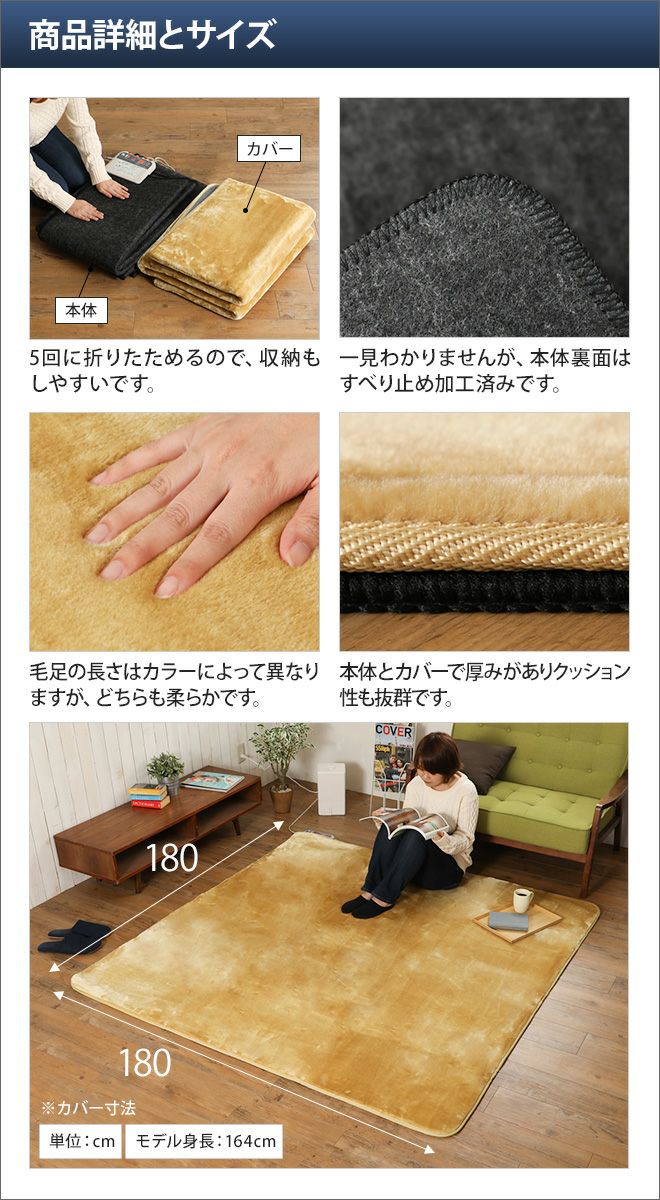 商品詳細とサイズ

カバー

本体

5回に折りたためるので、収納もしやすいです。

一見わかりませんが、本体裏面はすべり止め加工済みです。

毛足の長さはカラーによって異なりますが、どちらも柔らかです。

本体とカバーで厚みがありクッション性も抜群です。

COVER

180

180

※カバー寸法

単位：cm

モデル身長：164cm