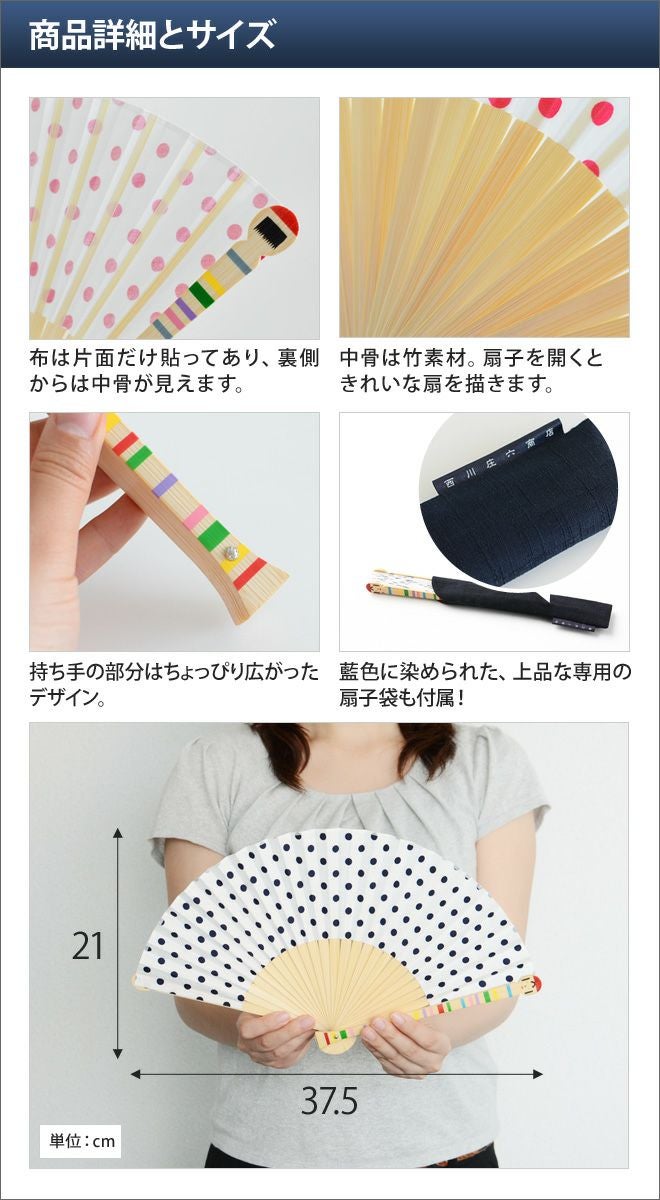 商品詳細とサイズ

布は片面だけ貼ってあり、裏側からは中骨が見えます。

中骨は竹素材。扇子を開くときれいな扇を描きます。

持ち手の部分はちょっぴり広がったデザイン。

西川庄六商店

藍色に染められた、上品な専用の扇子袋も付属！

21

37.5

単位：cm