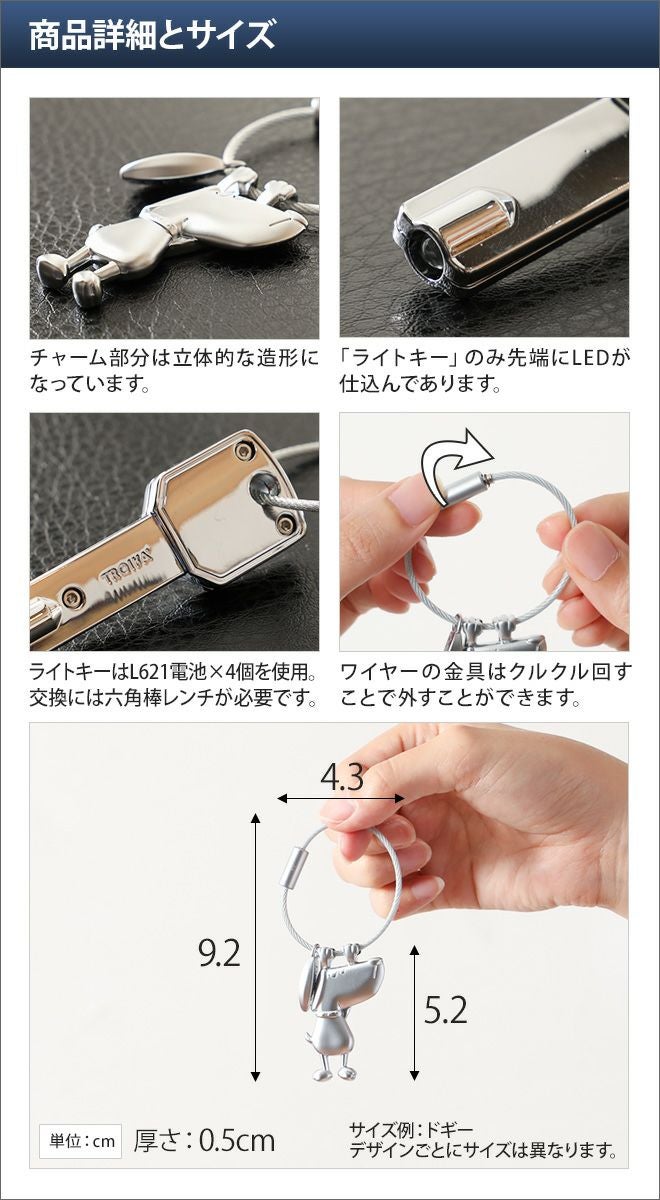 商品詳細とサイズ

チャーム部分は立体的な造形になっています。

「ライトキー」のみ先端にLEDが仕込んであります。

TROIKA

ライトキーはL621電池×4個を使用。交換には六角棒レンチが必要です。

ワイヤーの金具はクルクル回すことで外すことができます。

4.3

9.2

5.2

単位：cm 厚さ：0.5cm

サイズ例：ドギー
デザインごとにサイズは異なります。