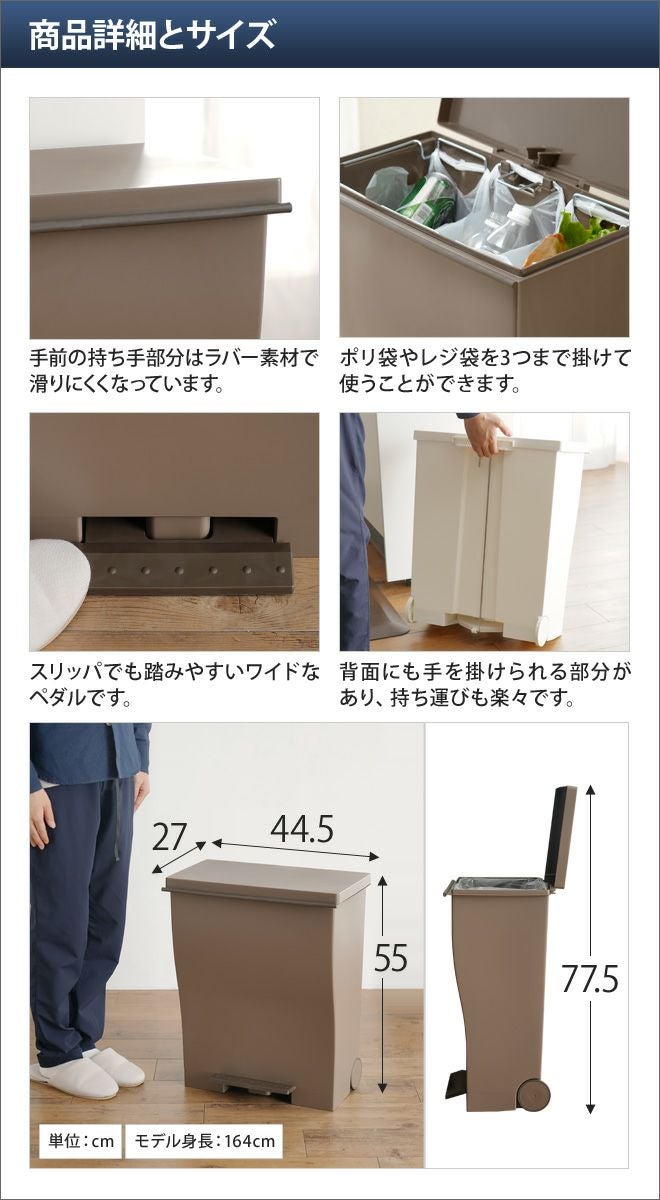 商品詳細とサイズ

手前の持ち手部分はラバー素材で滑りにくくなっています。

ポリ袋やレジ袋を3つまで掛けて使うことができます。

スリッパでも踏みやすいワイドなペダルです。

背面にも手を掛けられる部分があり、持ち運びも楽々です。

27

44.5

55

77.5

単位：cm

モデル身長：164cm