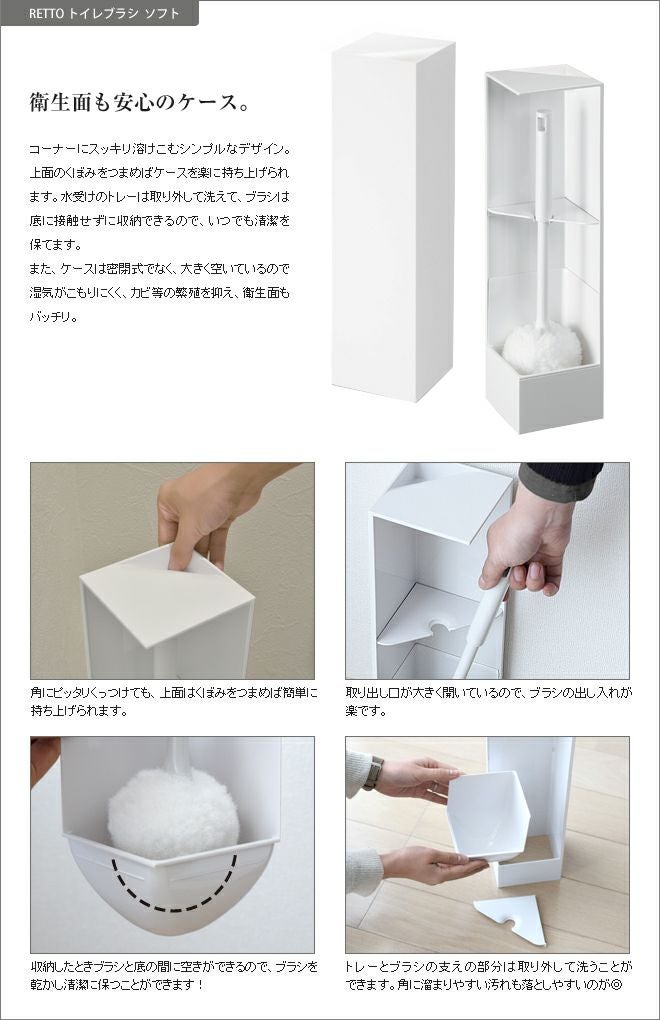 RETTO トイレブラシ ソフト

衛生面も安心のケース。

コーナーにスッキリ溶けこむシンプルなデザイン。上面のくぼみをつまめばケースを楽に持ち上げられます。水受けのトレーは取り外して洗えて、ブラシは底に接触せずに収納できるので、いつでも清潔を保てます。
また、ケースは密閉式でなく、大きく空いているので湿気がこもりにくく、カビ等の繁殖を抑え、衛生面もバッチリ。

角にピッタリくっつけても、上面はくぼみをつまめば簡単に持ち上げられます。

取り出し口が大きく開いているので、ブラシの出し入れが楽です。

収納したときブラシと底の間に空きができるので、ブラシを乾かし清潔に保つことができます！

トレーとブラシの支えの部分は取り外して洗うことができます。角に溜まりやすい汚れも落としやすいのが◎