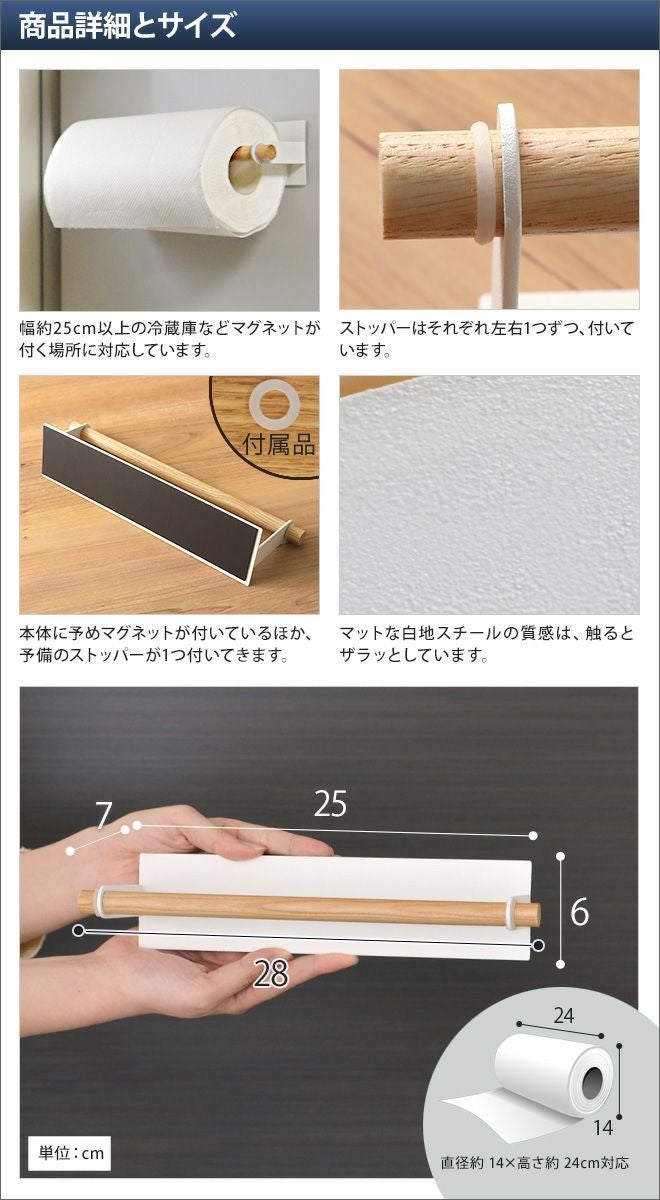 商品詳細とサイズ

幅約25cm以上の冷蔵庫などマグネットが付く場所に対応しています。

ストッパーはそれぞれ左右1つずつ、付いています。

付属品

本体に予めマグネットが付いているほか、予備のストッパーが1つ付いてきます。

マットな白地スチールの質感は、触るとザラッとしています。

7

25

6

28

24

14

単位：cm

直径約 14×高さ約 24cm対応