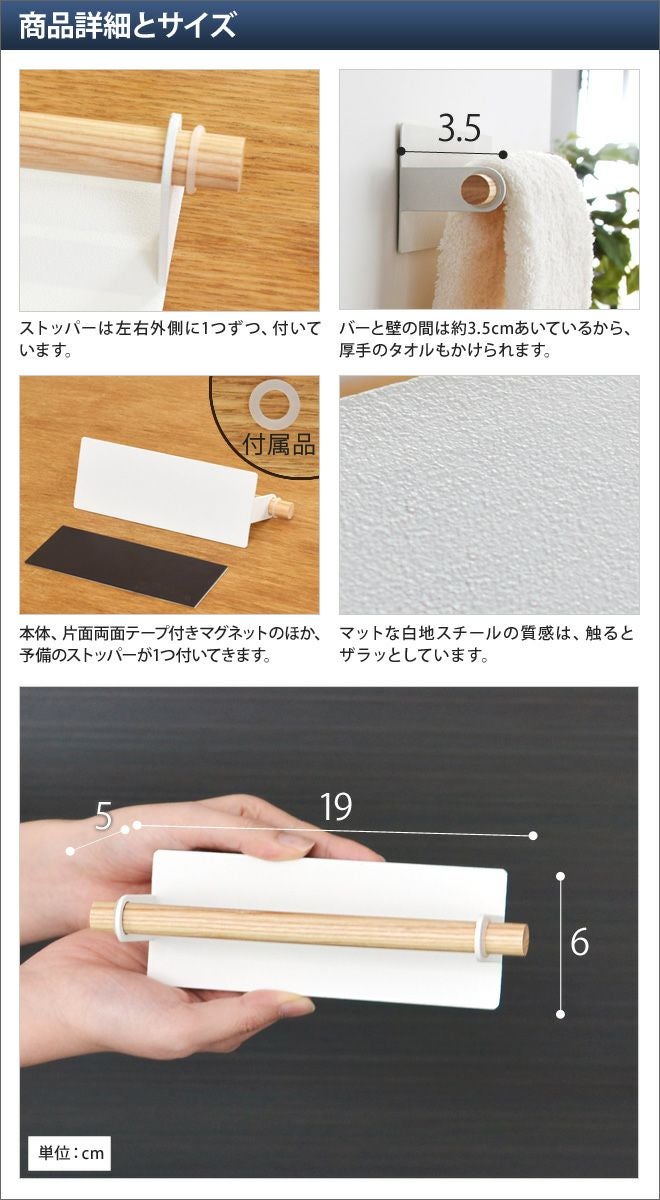 商品詳細とサイズ

ストッパーは左右外側に1つずつ、付いています。

3.5

バーと壁の間は約3.5cmあいているから、厚手のタオルもかけられます。

付属品

本体、片面両面テープ付きマグネットのほか、予備のストッパーが1つ付いてきます。

マットな白地スチールの質感は、触るとザラッとしています。

5
19
6

単位：cm