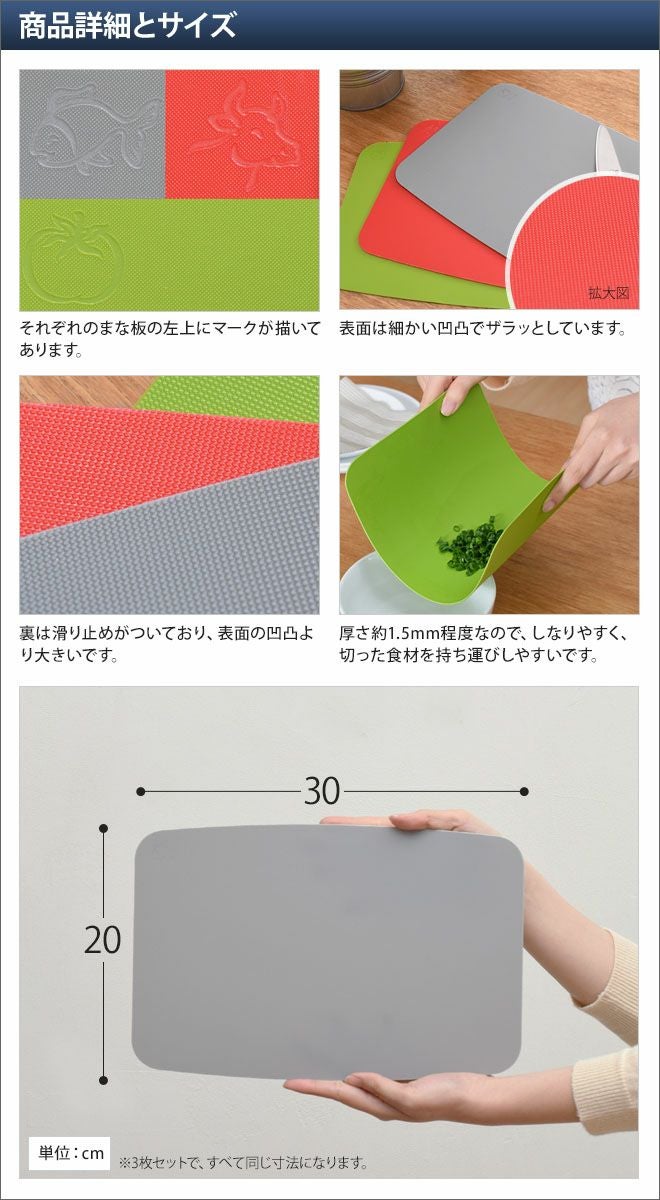 商品詳細とサイズ

それぞれのまな板の左上にマークが描いてあります。

拡大図

表面は細かい凹凸でザラッとしています。

裏は滑り止めがついており、表面の凹凸より大きいです。

厚さ約1.5mm程度なので、しなりやすく、切った食材を持ち運びしやすいです。

30

20

単位：cm

※3枚セットで、すべて同じ寸法になります。