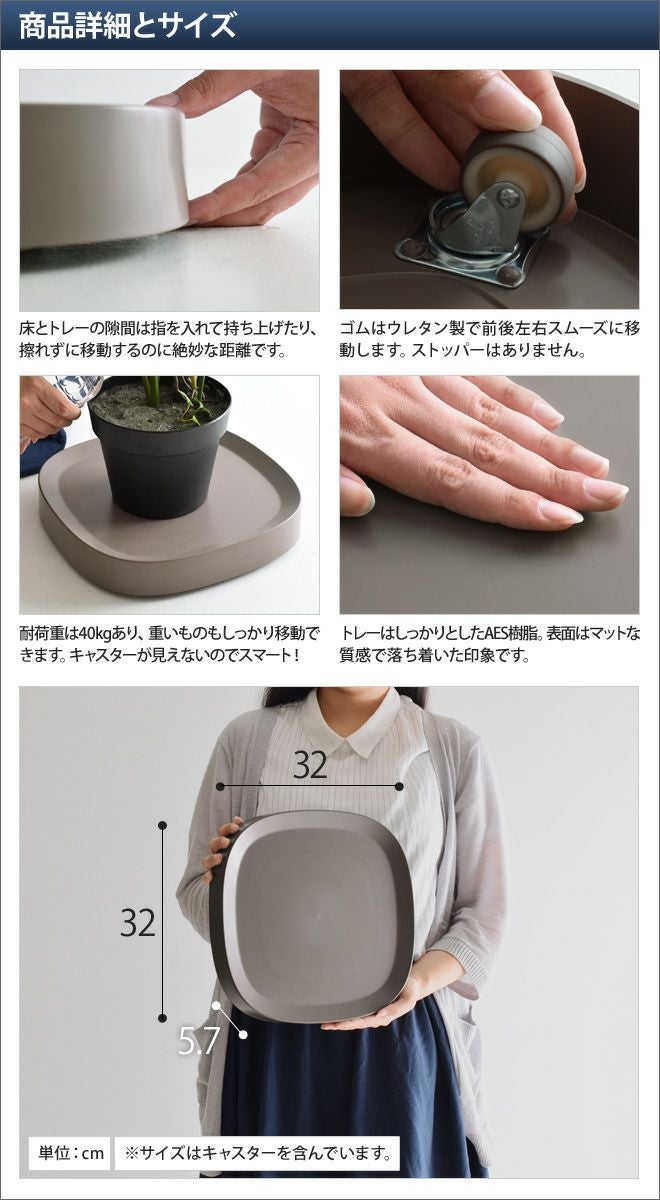 商品詳細とサイズ

床とトレーの隙間は指を入れて持ち上げたり、擦れずに移動するのに絶妙な距離です。

ゴムはウレタン製で前後左右スムーズに移動します。ストッパーはありません。

耐荷重は40kgあり、重いものもしっかり移動できます。キャスターが見えないのでスマート！

トレーはしっかりとしたAES樹脂。表面はマットな質感で落ち着いた印象です。

32

32

5.7

単位：cm

※サイズはキャスターを含んでいます。