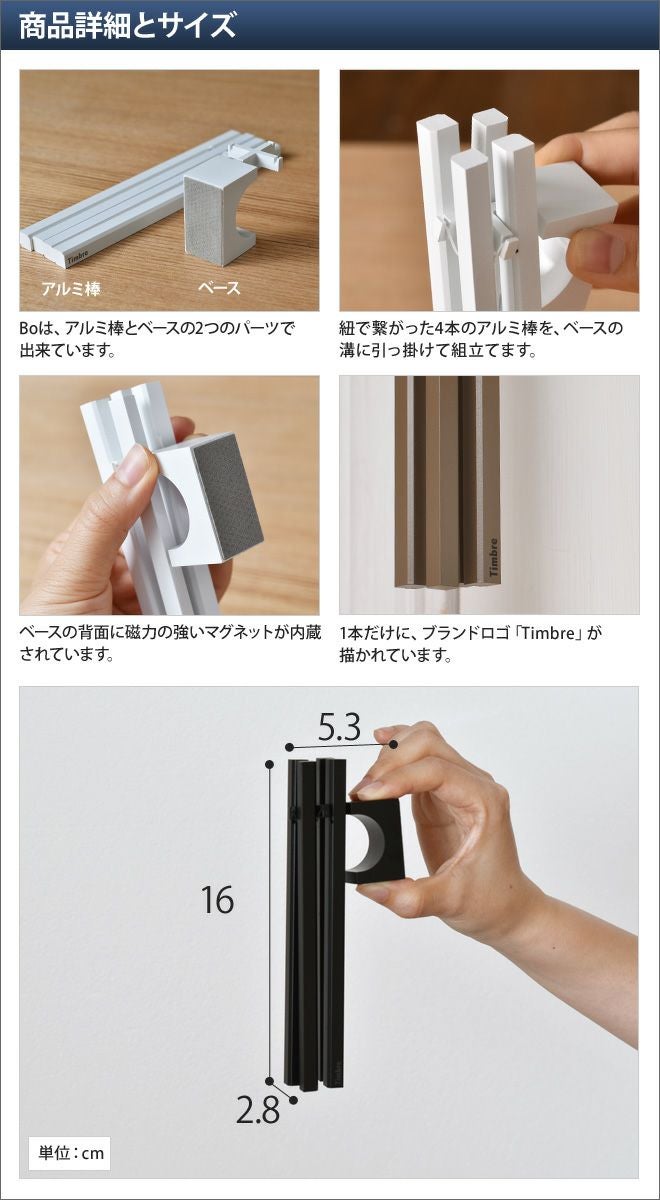 商品詳細とサイズ

Timbre

アルミ棒

ベース

Boは、アルミ棒とベースの2つのパーツで出来ています。

紐で繋がった4本のアルミ棒を、ベースの溝に引っ掛けて組立てます。

ベースの背面に磁力の強いマグネットが内蔵されています。

Timbre

1本だけに、ブランドロゴ「Timbre」が描かれています。

5.3

16

2.8

単位：cm