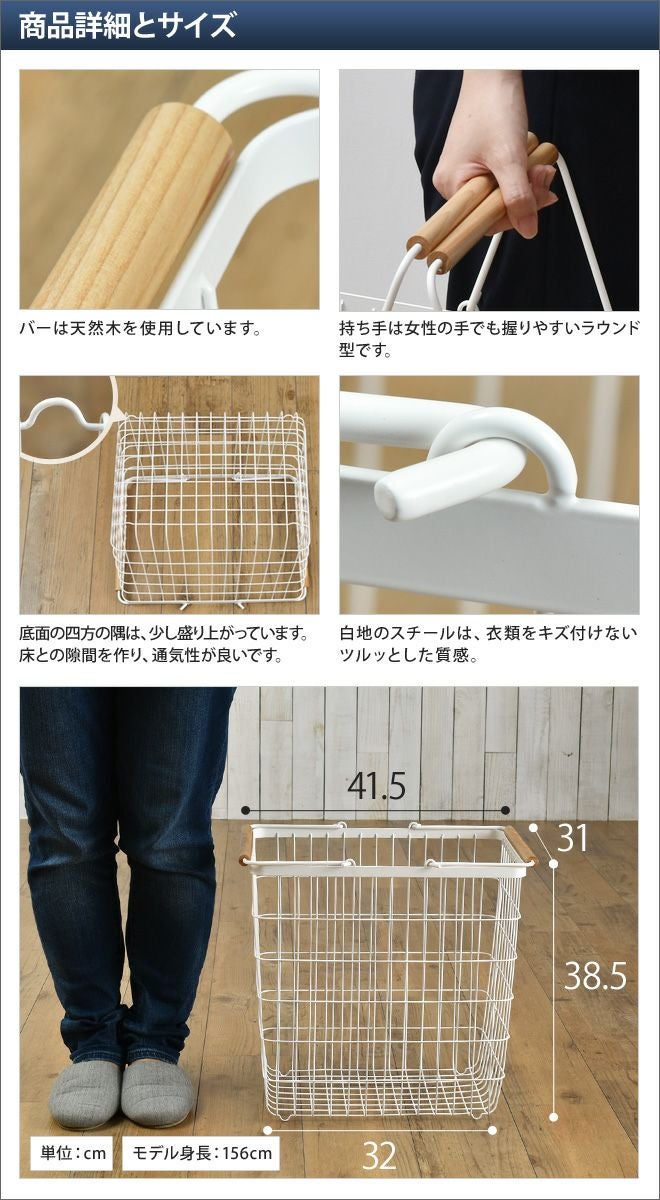 商品詳細とサイズ

バーは天然木を使用しています。

持ち手は女性の手でも握りやすいラウンド型です。

底面の四方の隅は、少し盛り上がっています。床との隙間を作り、通気性が良いです。

白地のスチールは、衣類をキズ付けないツルッとした質感。

41.5

31

38.5

32

単位：cm

モデル身長：156cm