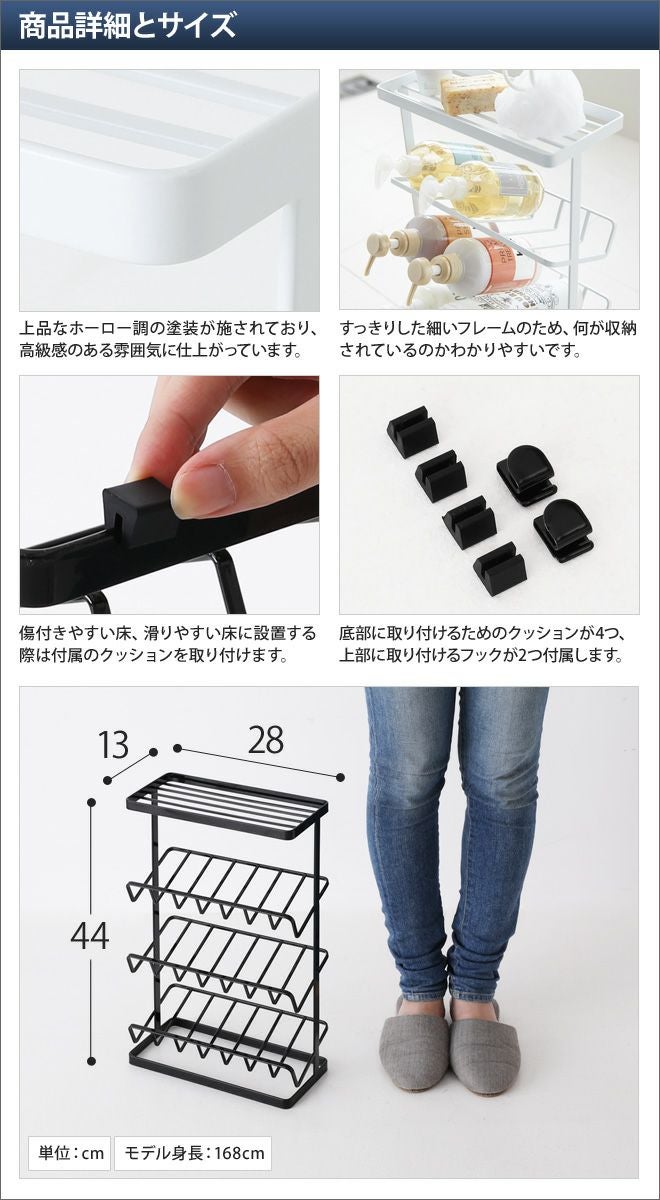 商品詳細とサイズ

上品なホーロー調の塗装が施されており、高級感のある雰囲気に仕上がっています。

すっきりした細いフレームのため、何が収納されているのかわかりやすいです。

傷付きやすい床、滑りやすい床に設置する際は付属のクッションを取り付けます。

底部に取り付けるためのクッションが4つ、上部に取り付けるフックが2つ付属します。

13
28
44

単位：cm
モデル身長：168cm