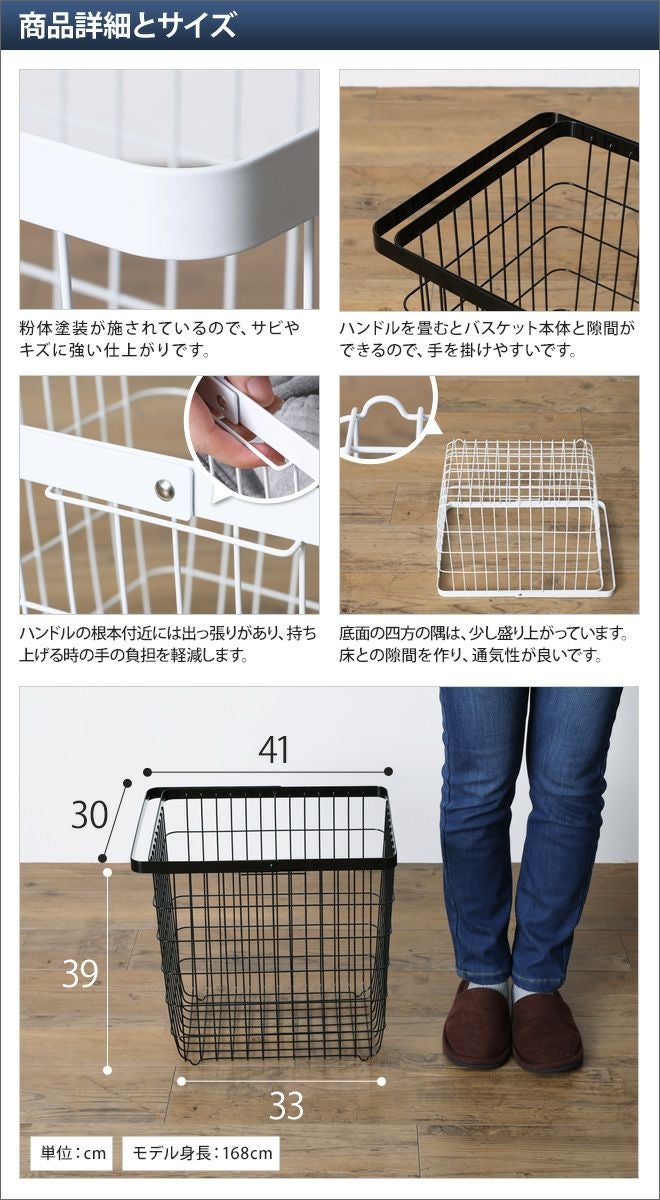 商品詳細とサイズ

粉体塗装が施されているので、サビやキズに強い仕上がりです。

ハンドルを畳むとバスケット本体と隙間ができるので、手を掛けやすいです。

ハンドルの根本付近には出っ張りがあり、持ち上げる時の手の負担を軽減します。

底面の四方の隅は、少し盛り上がっています。床との隙間を作り、通気性が良いです。

41

30

39

33

単位：cm

モデル身長：168cm