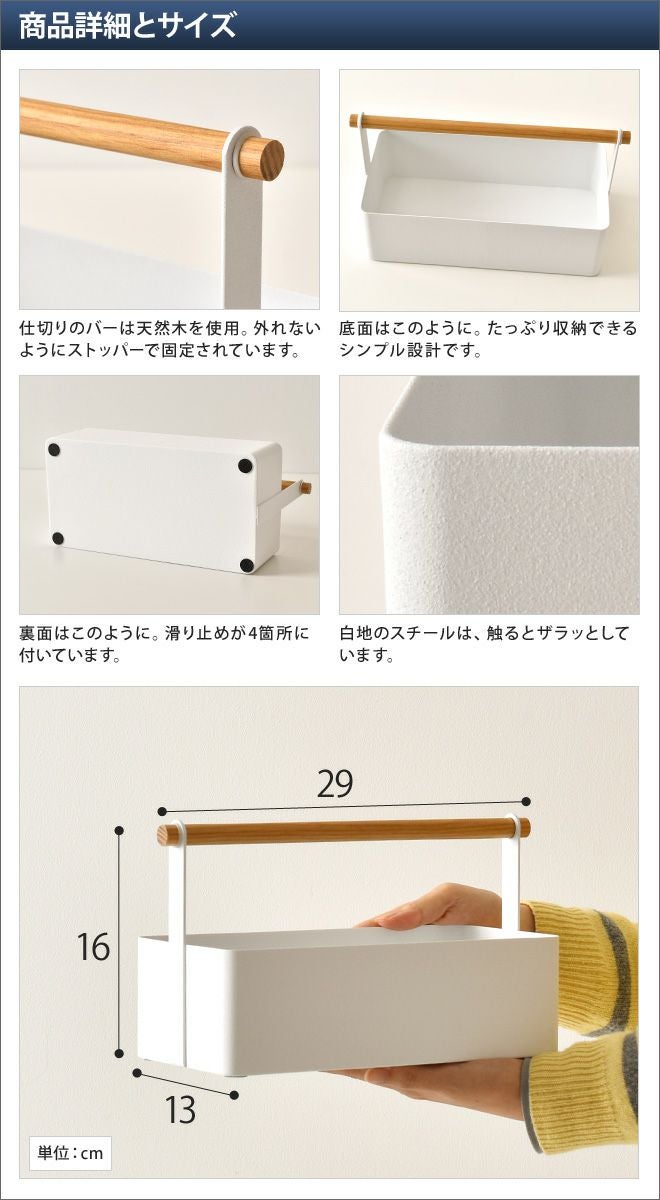 商品詳細とサイズ

仕切りのバーは天然木を使用。外れないようにストッパーで固定されています。

底面はこのように。たっぷり収納できるシンプル設計です。

裏面はこのように。滑り止めが4箇所に付いています。

白地のスチールは、触るとザラッとしています。

29

16

13

単位：cm