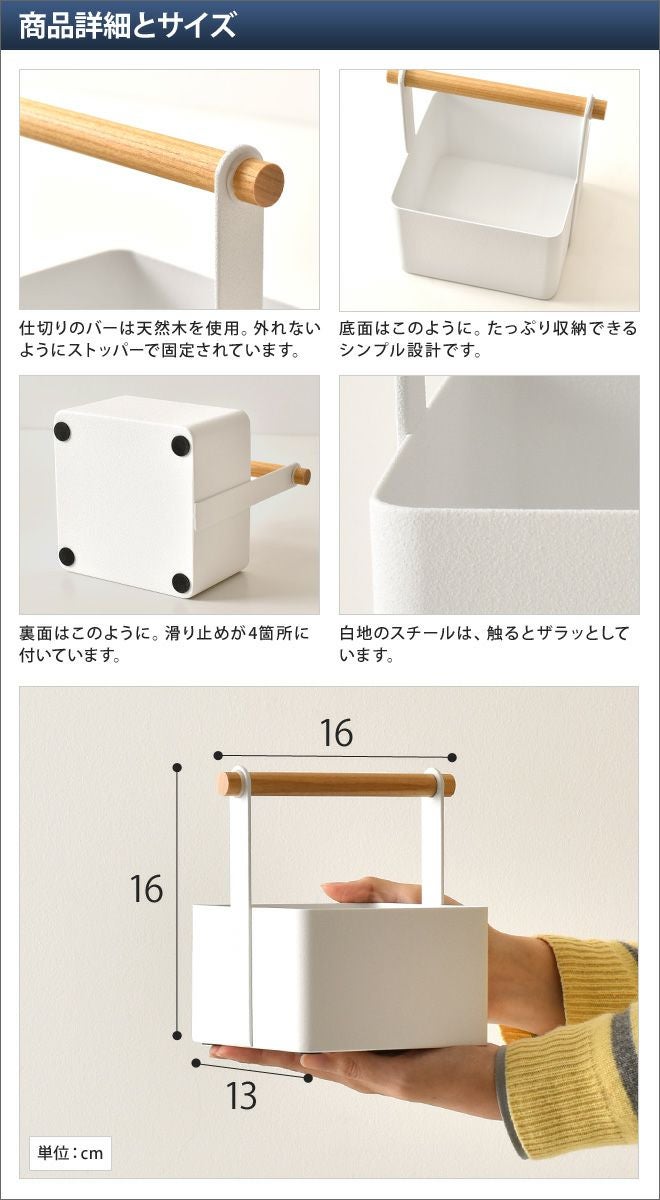 商品詳細とサイズ

仕切りのバーは天然木を使用。外れないようにストッパーで固定されています。

底面はこのように。たっぷり収納できるシンプル設計です。

裏面はこのように。滑り止めが4箇所に付いています。

白地のスチールは、触るとザラッとしています。

16

16

13

単位：cm