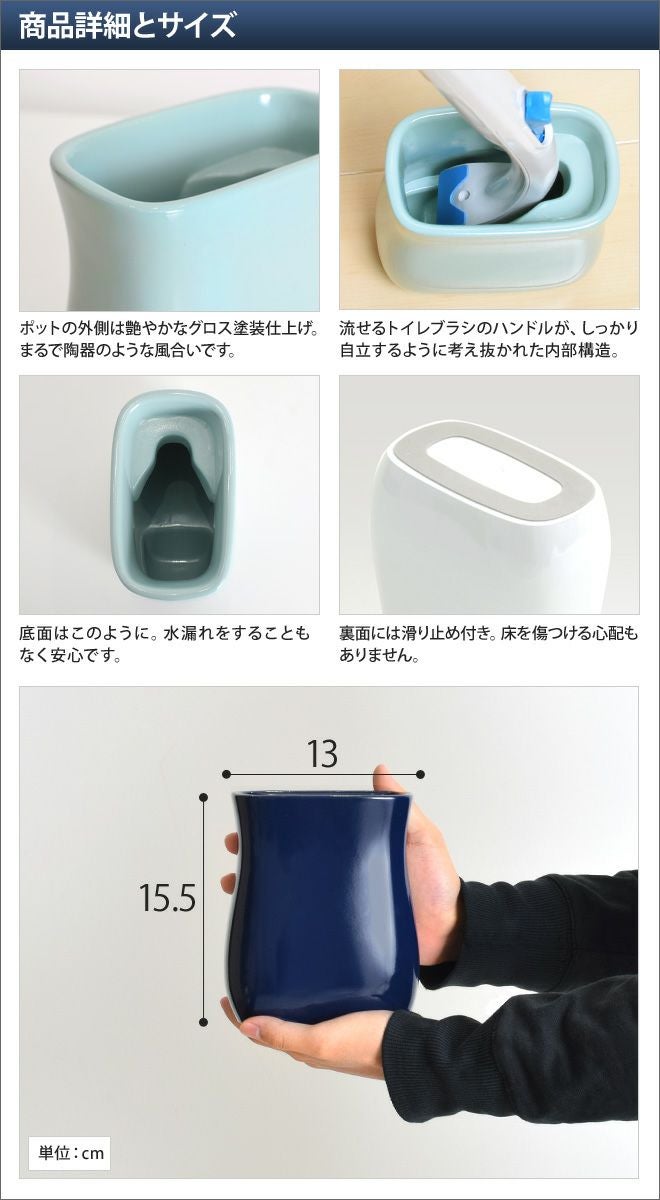 商品詳細とサイズ

ポットの外側は艶やかなグロス塗装仕上げ。まるで陶器のような風合いです。

流せるトイレブラシのハンドルが、しっかり自立するように考え抜かれた内部構造。

底面はこのように。水漏れをすることもなく安心です。

裏面には滑り止め付き。床を傷つける心配もありません。

13

15.5

単位：cm