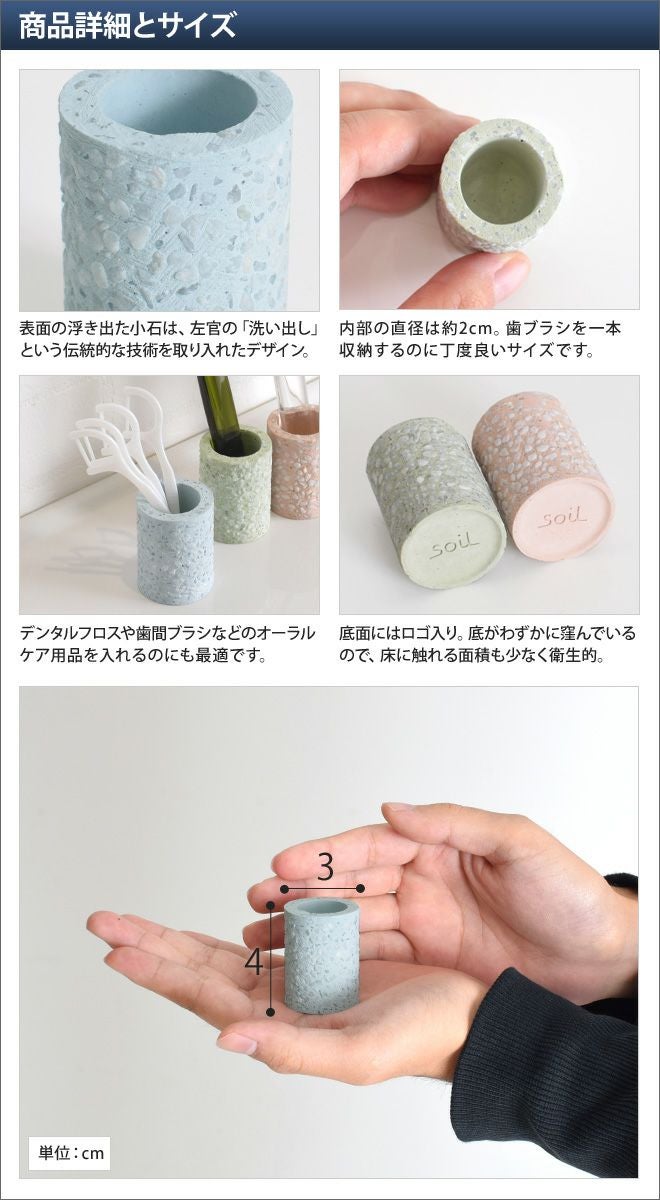 商品詳細とサイズ

表面の浮き出た小石は、左官の「洗い出し」という伝統的な技術を取り入れたデザイン。

内部の直径は約2cm。歯ブラシを一本収納するのに丁度良いサイズです。

デンタルフロスや歯間ブラシなどのオーラルケア用品を入れるのにも最適です。

soil

soil

底面にはロゴ入り。底がわずかに窪んでいるので、床に触れる面積も少なく衛生的。

3

4

単位：cm