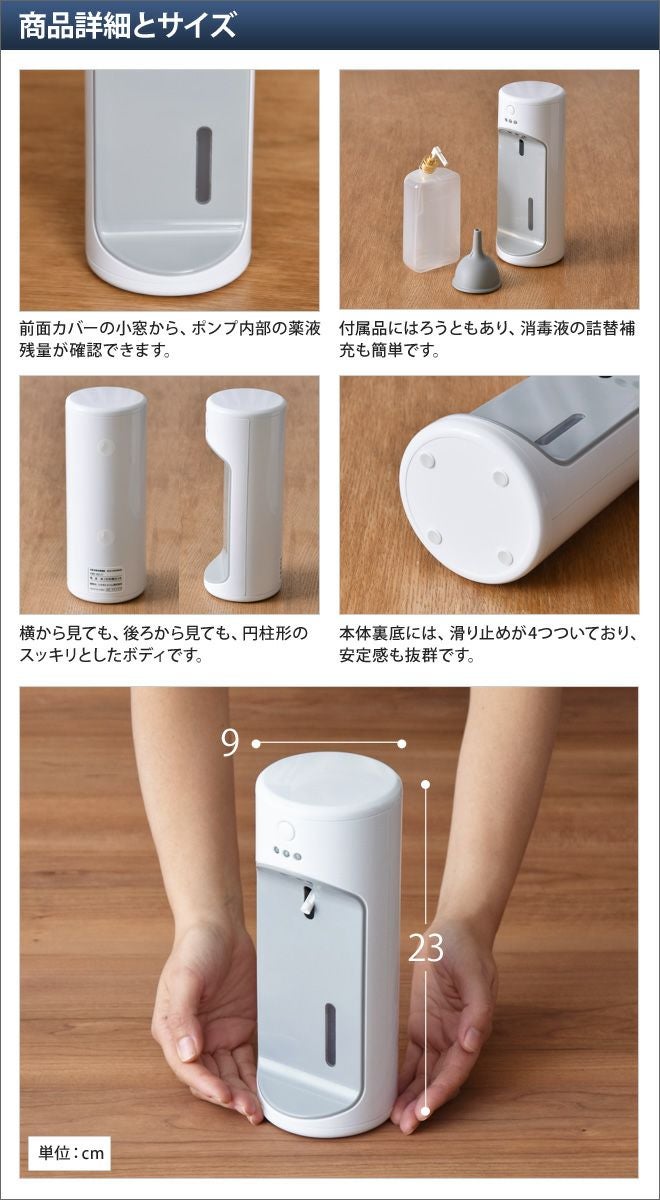 商品詳細とサイズ

前面カバーの小窓から、ポンプ内部の薬液残量が確認できます。

付属品にはろうともあり、消毒液の詰替補充も簡単です。

横から見ても、後ろから見ても、円柱形のスッキリとしたボディです。

本体裏底には、滑り止めが4つついており、安定感も抜群です。

9

23

単位：cm