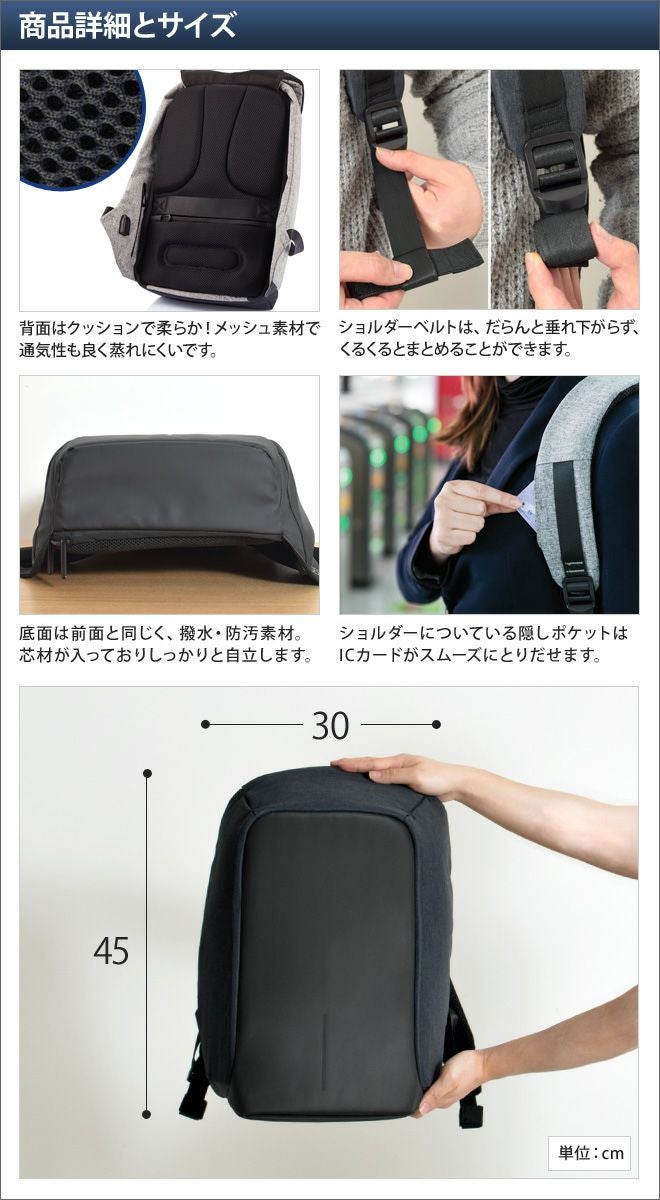 商品詳細とサイズ

背面はクッションで柔らか！メッシュ素材で通気性も良く蒸れにくいです。

ショルダーベルトは、だらんと垂れ下がらず、くるくるとまとめることができます。

底面は前面と同じく、撥水・防汚素材。芯材が入っておりしっかりと自立します。

ショルダーについている隠しポケットはICカードがスムーズにとりだせます。

30

45

単位：cm