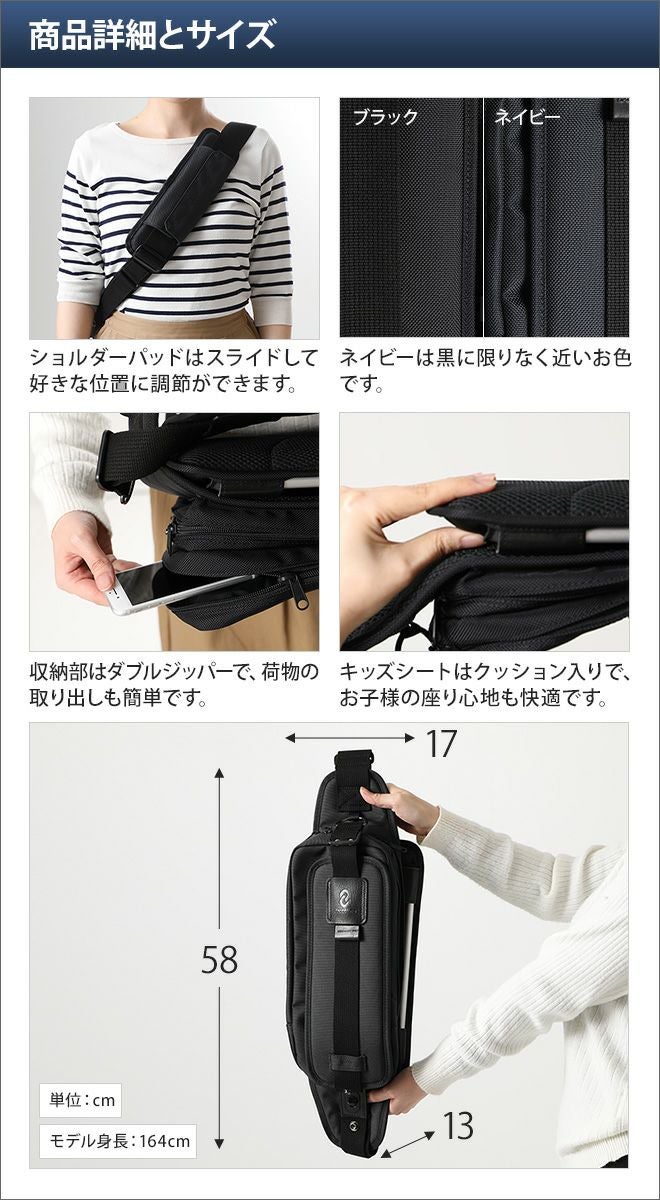 商品詳細とサイズ

ブラック

ネイビー

ショルダーパッドはスライドして好きな位置に調節ができます。

ネイビーは黒に限りなく近いお色です。

収納部はダブルジッパーで、荷物の取り出しも簡単です。

キッズシートはクッション入りで、お子様の座り心地も快適です。

17

58

13

単位：cm

モデル身長：164cm