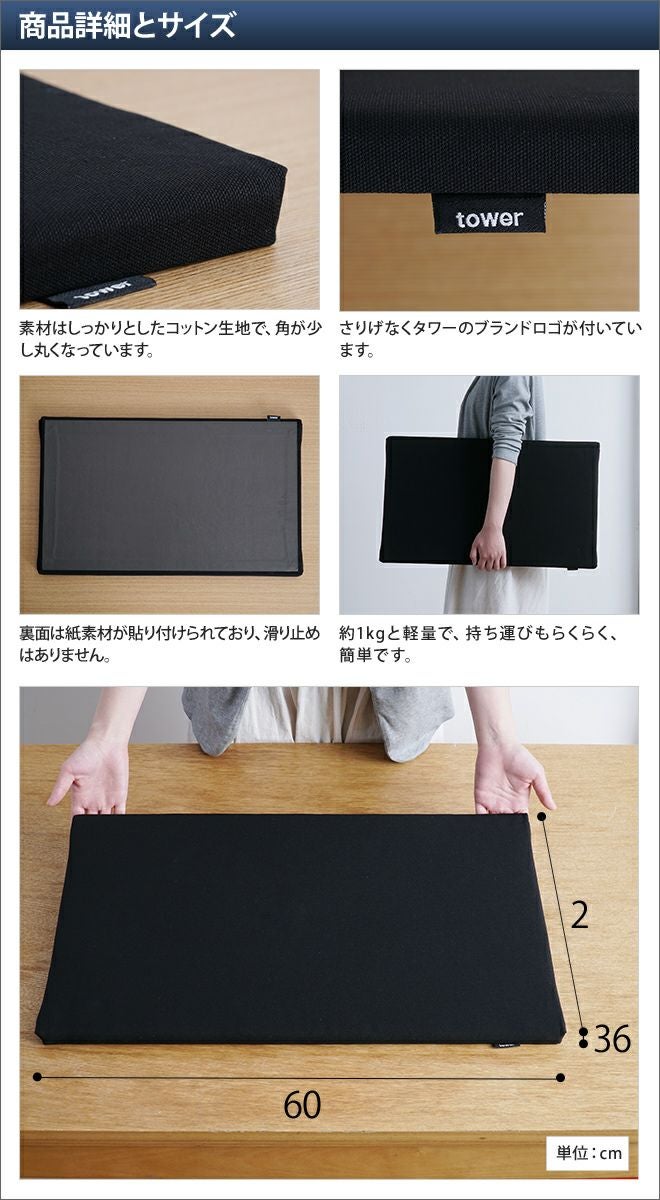 商品詳細とサイズ

tower

tower

素材はしっかりとしたコットン生地で、角が少し丸くなっています。

さりげなくタワーのブランドロゴが付いています。

裏面は紙素材が貼り付けられており、滑り止めはありません。

約1kgと軽量で、持ち運びもらくらく、簡単です。

2

36

60

単位：cm