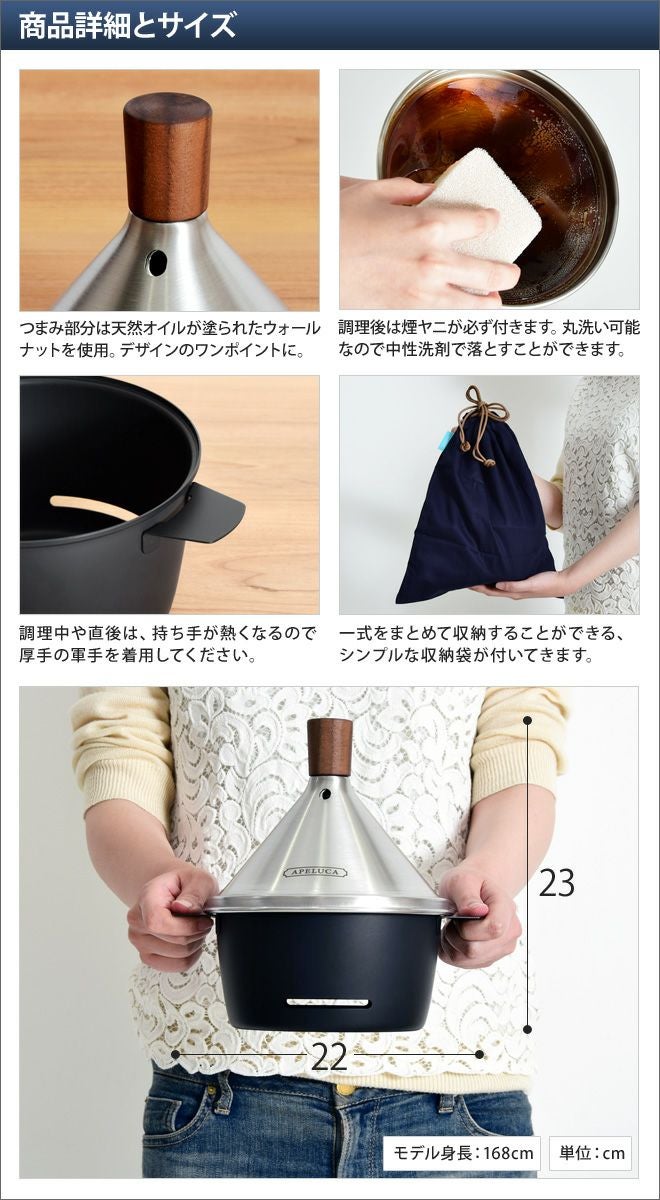 商品詳細とサイズ

つまみ部分は天然オイルが塗られたウォールナットを使用。デザインのワンポイントに。

調理後は煙ヤニが必ず付きます。丸洗い可能なので中性洗剤で落とすことができます。

調理中や直後は、持ち手が熱くなるので厚手の軍手を着用してください。

一式をまとめて収納することができる、シンプルな収納袋が付いてきます。

APELUCA

23

22

モデル身長：168cm

単位：cm