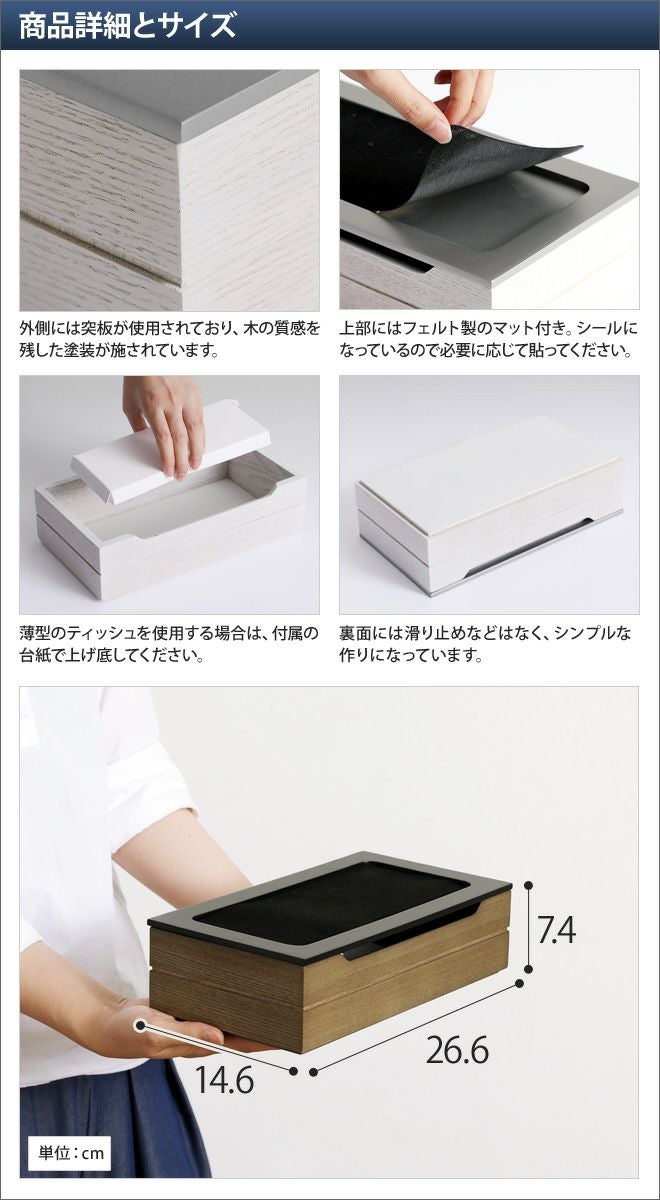 商品詳細とサイズ

外側には突板が使用されており、木の質感を残した塗装が施されています。

上部にはフェルト製のマット付き。シールになっているので必要に応じて貼ってください。

薄型のティッシュを使用する場合は、付属の台紙で上げ底してください。

裏面には滑り止めなどはなく、シンプルな作りになっています。

7.4

26.6

14.6

単位：cm