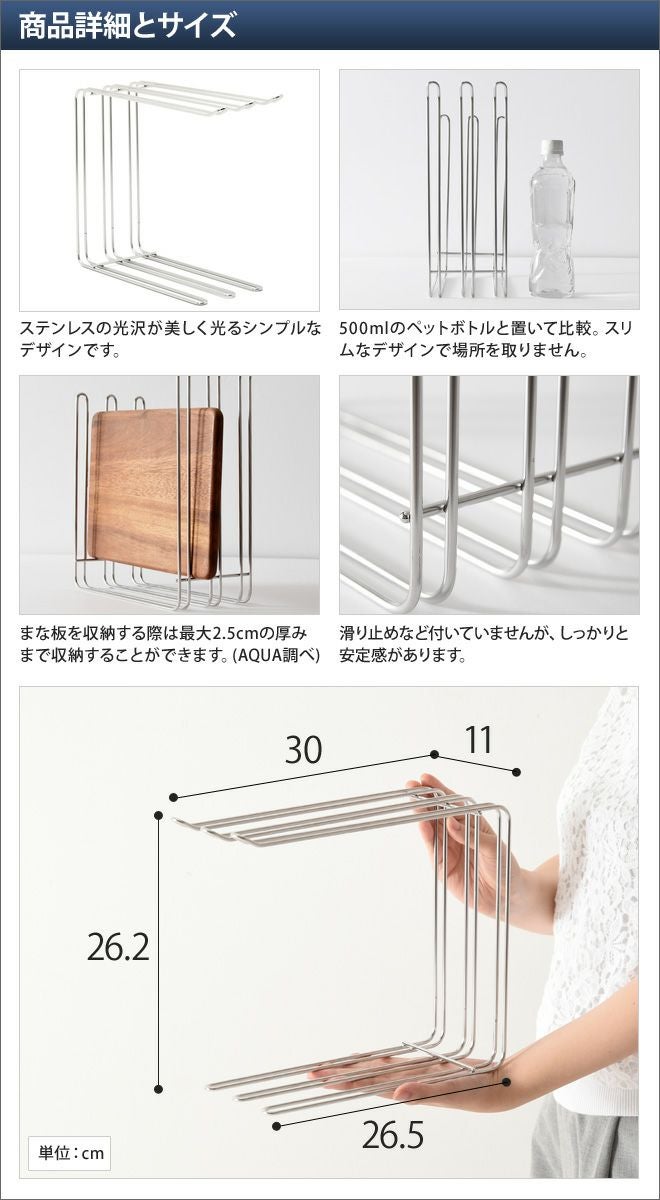 商品詳細とサイズ

ステンレスの光沢が美しく光るシンプルなデザインです。

500mlのペットボトルと置いて比較。スリムなデザインで場所を取りません。

まな板を収納する際は最大2.5cmの厚みまで収納することができます。(AQUA調べ)

滑り止めなど付いていませんが、しっかりと安定感があります。

30

11

26.2

26.5

単位：cm