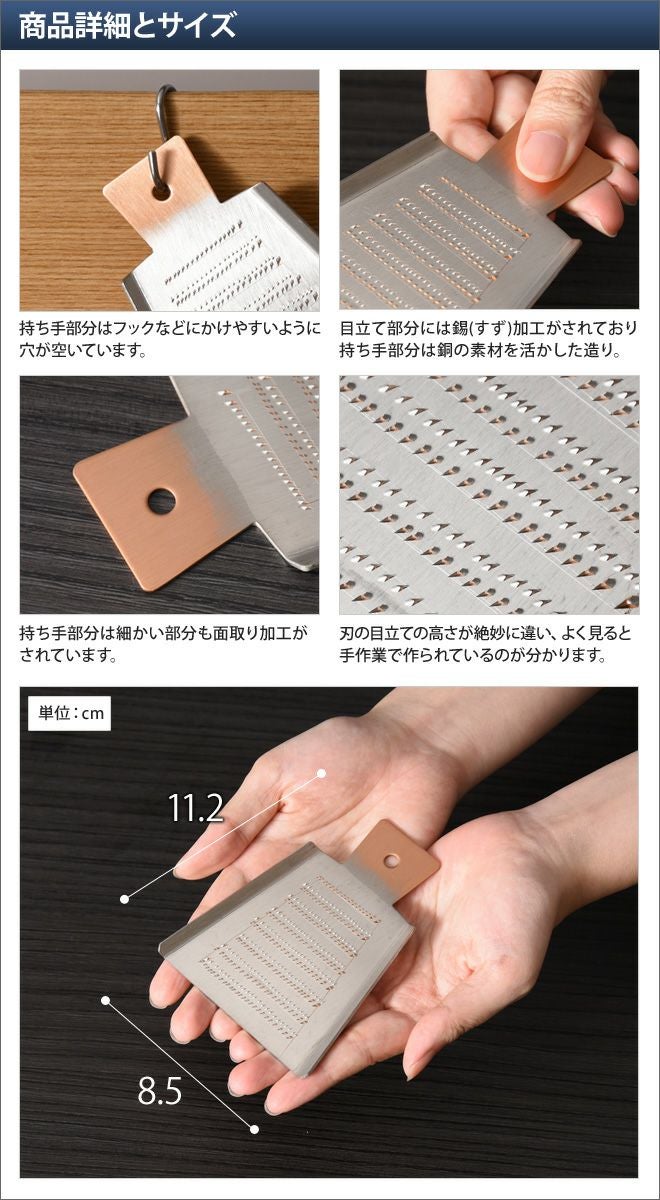 商品詳細とサイズ

持ち手部分はフックなどにかけやすいように穴が空いています。

目立て部分には錫(すず)加工がされており持ち手部分は銅の素材を活かした造り。

持ち手部分は細かい部分も面取り加工がされています。

刃の目立ての高さが絶妙に違い、よく見ると手作業で作られているのが分かります。

単位：cm

11.2

8.5