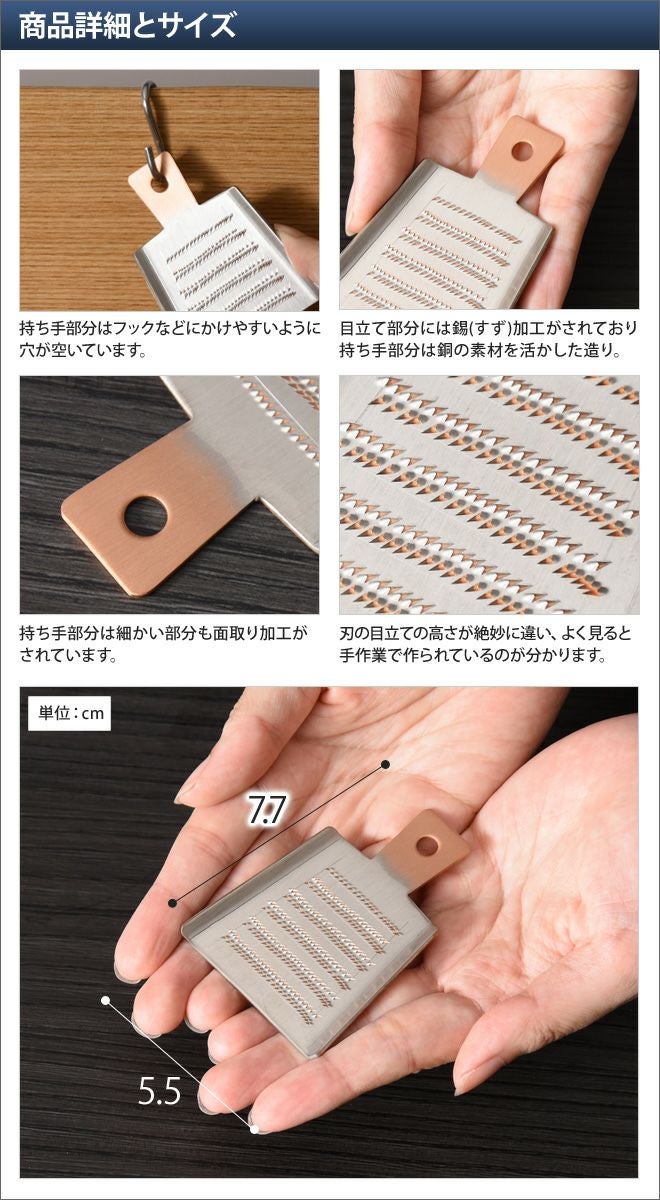 商品詳細とサイズ

持ち手部分はフックなどにかけやすいように穴が空いています。

目立て部分には錫(すず)加工がされており持ち手部分は銅の素材を活かした造り。

持ち手部分は細かい部分も面取り加工がされています。

刃の目立ての高さが絶妙に違い、よく見ると手作業で作られているのが分かります。

単位：cm

7.7

5.5