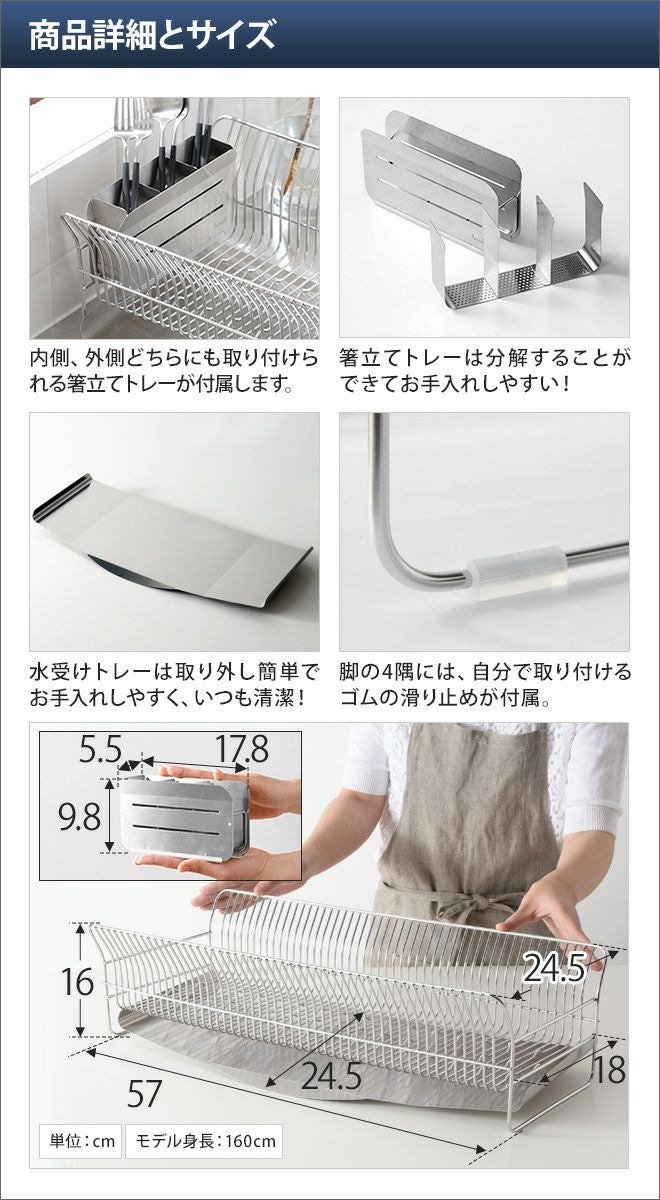 商品詳細とサイズ

内側、外側どちらにも取り付けられる箸立てトレーが付属します。

箸立てトレーは分解することができてお手入れしやすい！

水受けトレーは取り外し簡単でお手入れしやすく、いつも清潔！

脚の4隅には、自分で取り付けるゴムの滑り止めが付属。

5.5
17.8
9.8
16
24.5
24.5
18
57

単位：cm
モデル身長：160cm