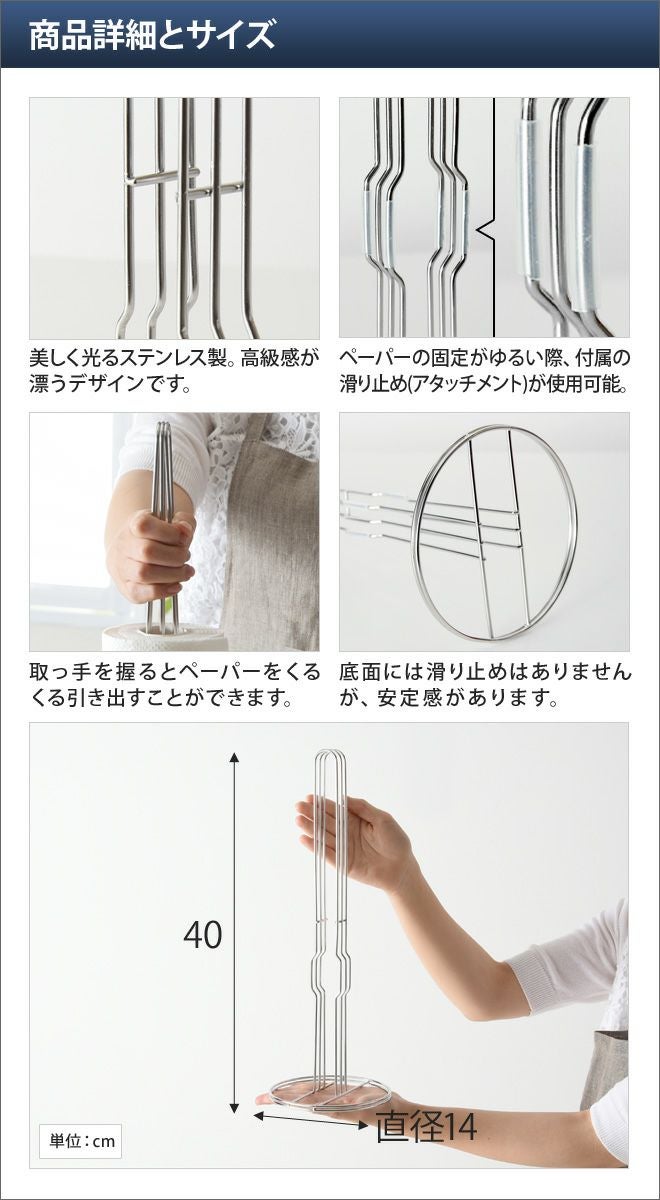 商品詳細とサイズ

美しく光るステンレス製。高級感が漂うデザインです。

ペーパーの固定がゆるい際、付属の滑り止め(アタッチメント)が使用可能。

取っ手を握るとペーパーをくるくる引き出すことができます。

底面には滑り止めはありませんが、安定感があります。

40

直径14

単位：cm