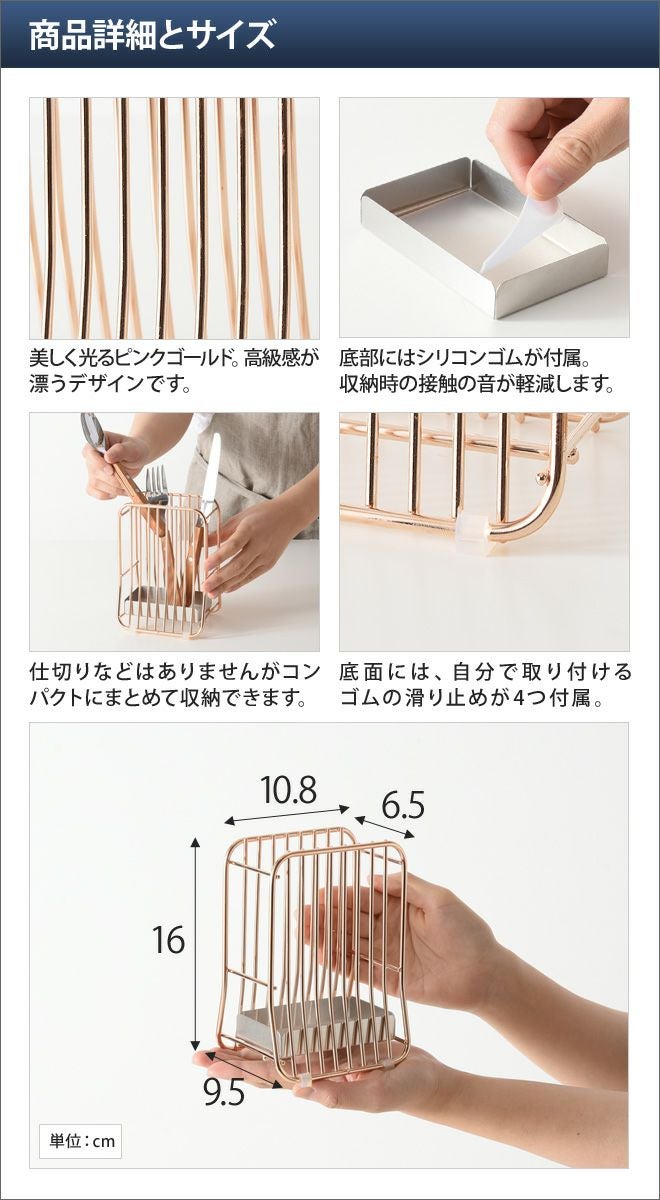 商品詳細とサイズ

美しく光るピンクゴールド。高級感が漂うデザインです。

底部にはシリコンゴムが付属。収納時の接触の音が軽減します。

仕切りなどはありませんがコンパクトにまとめて収納できます。

底面には、自分で取り付けるゴムの滑り止めが4つ付属。

10.8

6.5

16

9.5

単位：cm