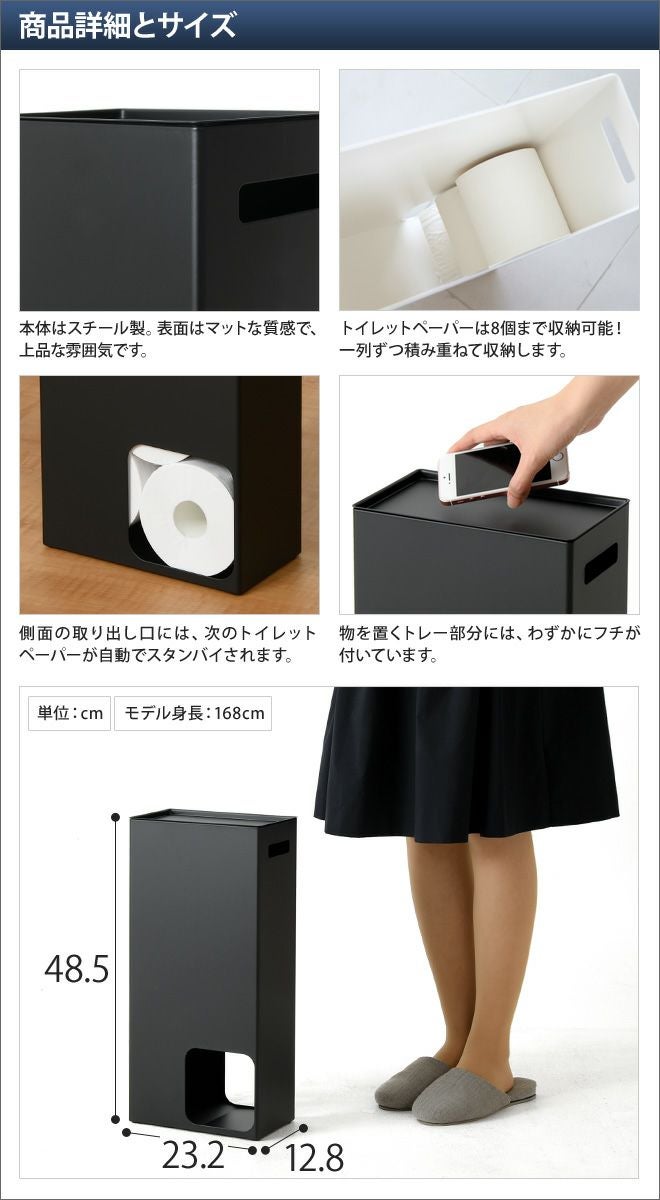 商品詳細とサイズ

本体はスチール製。表面はマットな質感で、上品な雰囲気です。

トイレットペーパーは8個まで収納可能！一列ずつ積み重ねて収納します。

側面の取り出し口には、次のトイレットペーパーが自動でスタンバイされます。

物を置くトレー部分には、わずかにフチが付いています。

単位：cm

モデル身長：168cm

48.5

23.2

12.8