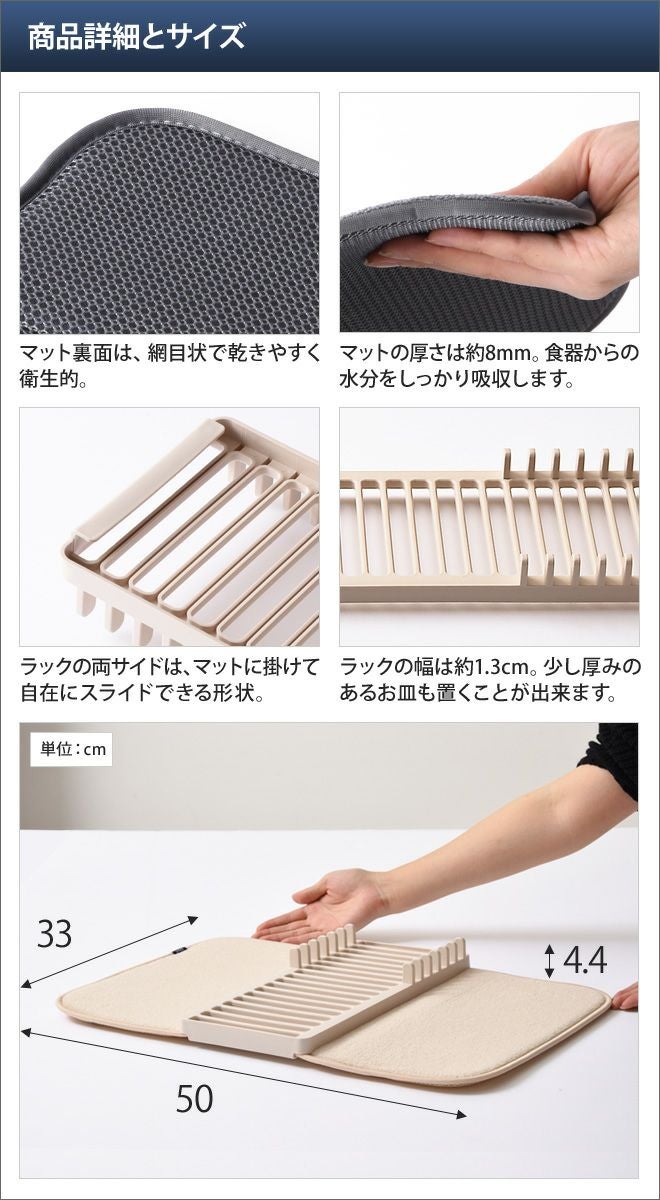 商品詳細とサイズ

マット裏面は、網目状で乾きやすく衛生的。

マットの厚さは約8mm。食器からの水分をしっかり吸収します。

ラックの両サイドは、マットに掛けて自在にスライドできる形状。

ラックの幅は約1.3cm。少し厚みのあるお皿も置くことが出来ます。

単位：cm

33

4.4

50