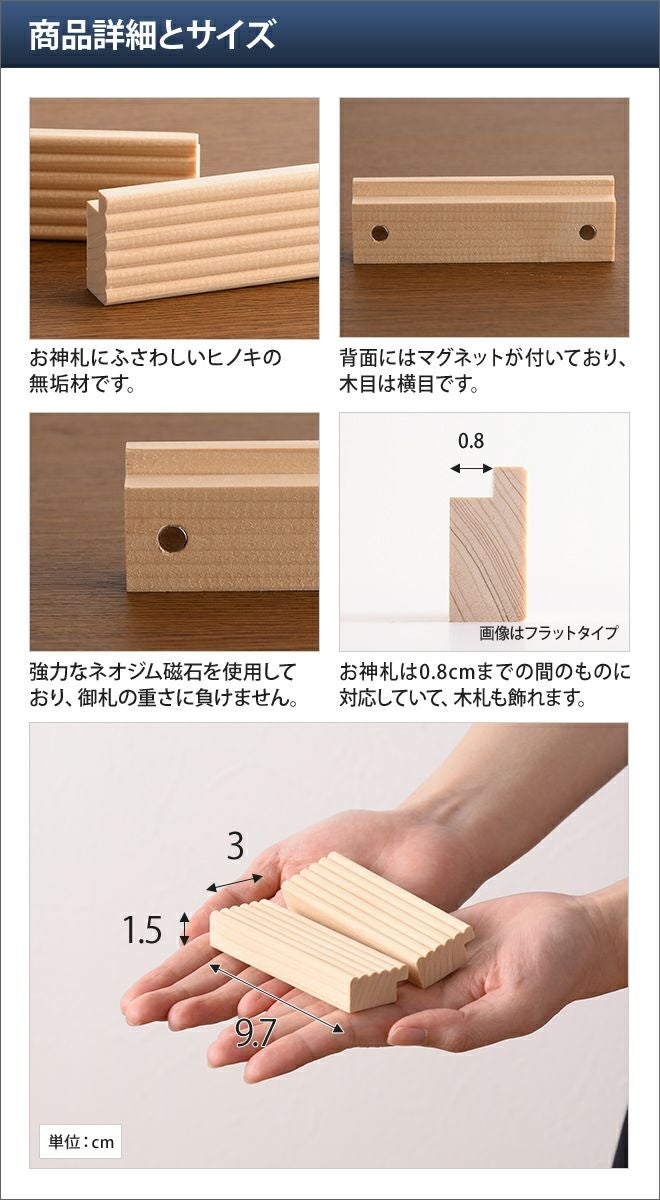 商品詳細とサイズ

お神札にふさわしいヒノキの無垢材です。

背面にはマグネットが付いており、木目は横目です。

強力なネオジム磁石を使用しており、御札の重さに負けません。

0.8

画像はフラットタイプ

お神札は0.8cmまでの間のものに対応していて、木札も飾れます。

3

1.5

9.7

単位：cm