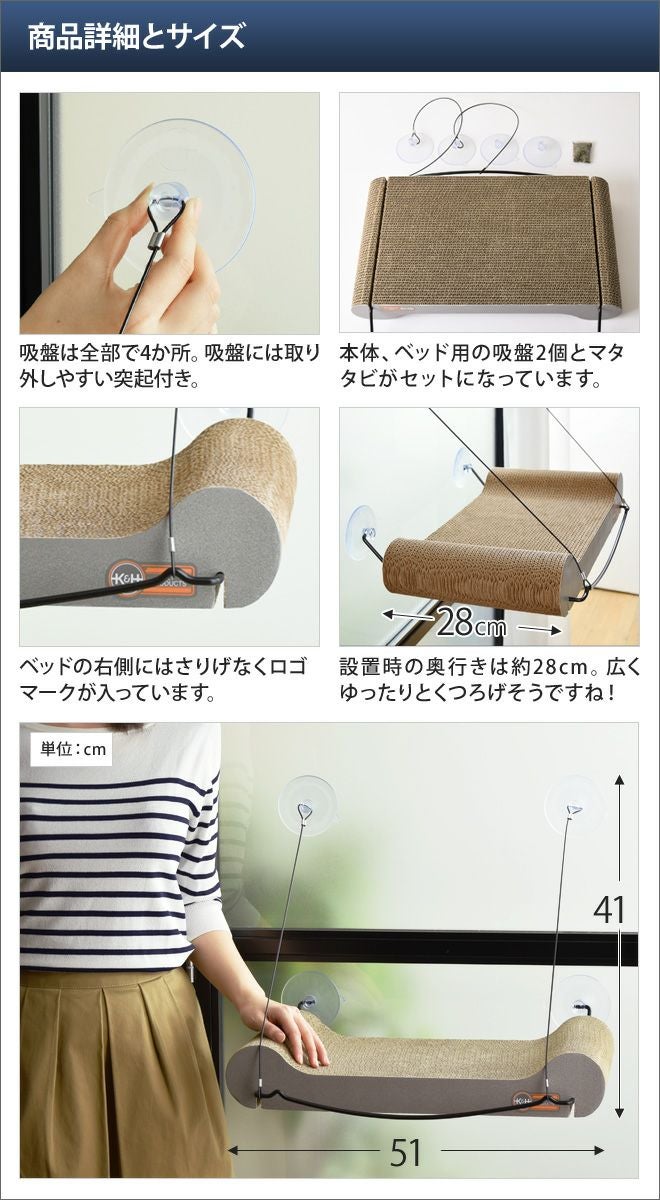 商品詳細とサイズ

吸盤は全部で4か所。吸盤には取り外しやすい突起付き。

本体、ベッド用の吸盤2個とマタタビがセットになっています。

K&H PRODUCTS

ベッドの右側にはさりげなくロゴマークが入っています。

28cm

設置時の奥行きは約28cm。広くゆったりとくつろげそうですね！

単位：cm

41

51