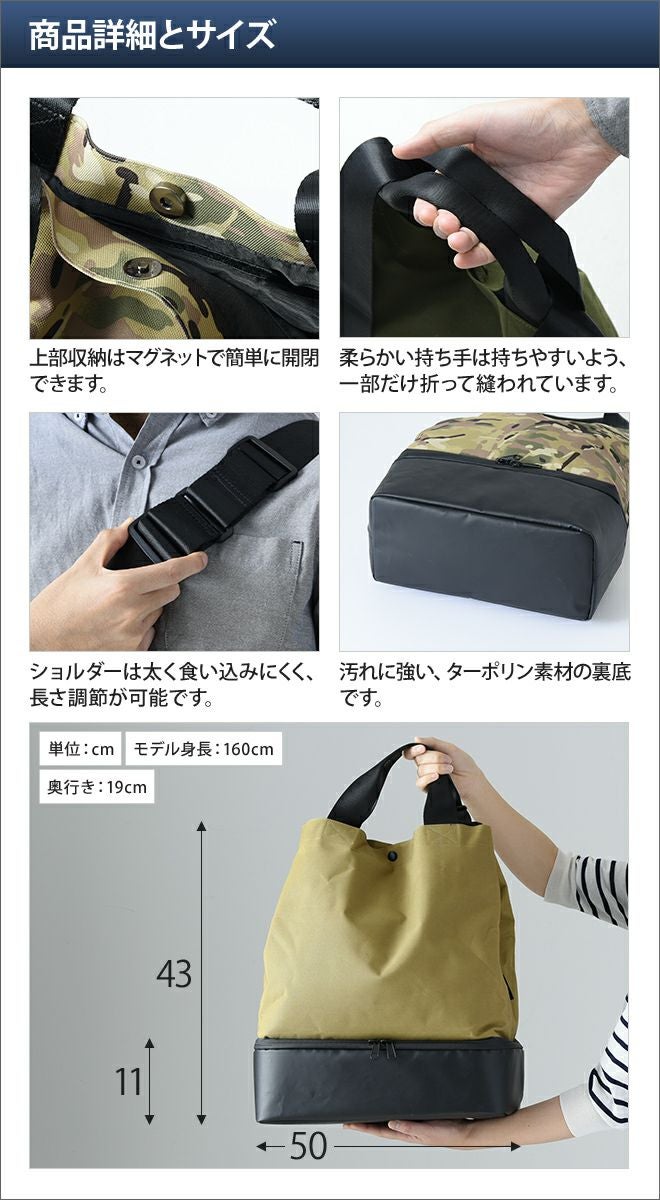 商品詳細とサイズ

上部収納はマグネットで簡単に開閉できます。

柔らかい持ち手は持ちやすいよう、一部だけ折って縫われています。

ショルダーは太く食い込みにくく、長さ調節が可能です。

汚れに強い、ターポリン素材の裏底です。

単位：cm

モデル身長：160cm

奥行き：19cm

43

11

50