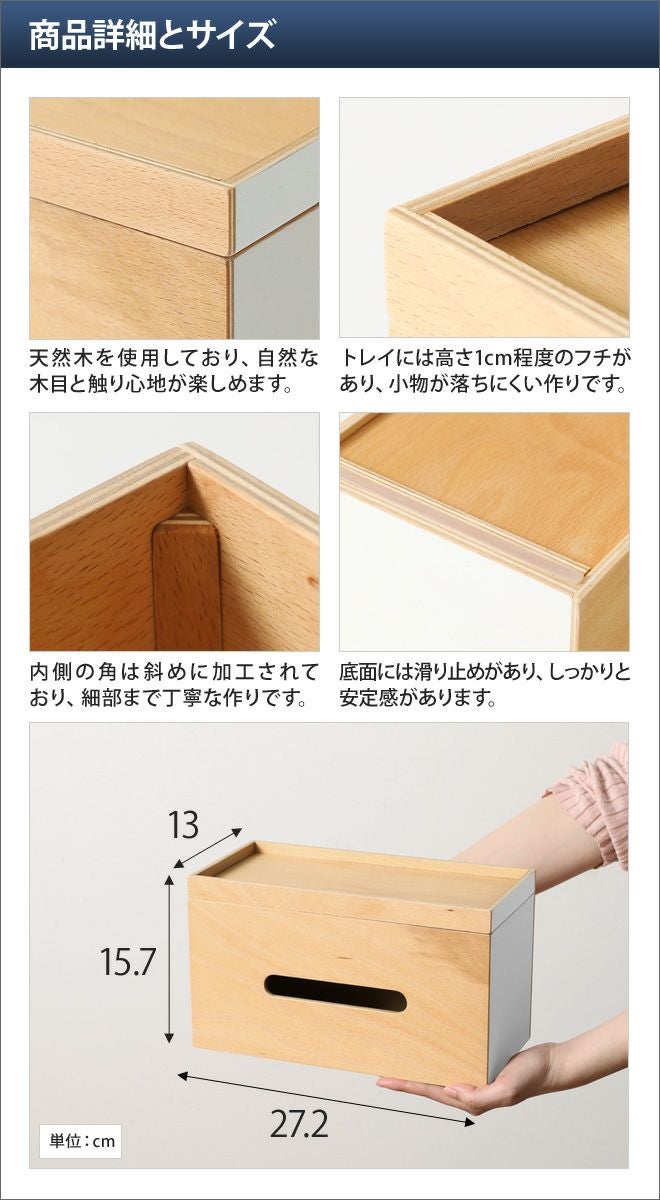 商品詳細とサイズ

天然木を使用しており、自然な木目と触り心地が楽しめます。

トレイには高さ1cm程度のフチがあり、小物が落ちにくい作りです。

内側の角は斜めに加工されており、細部まで丁寧な作りです。

底面には滑り止めがあり、しっかりと安定感があります。

13

15.7

27.2

単位：cm