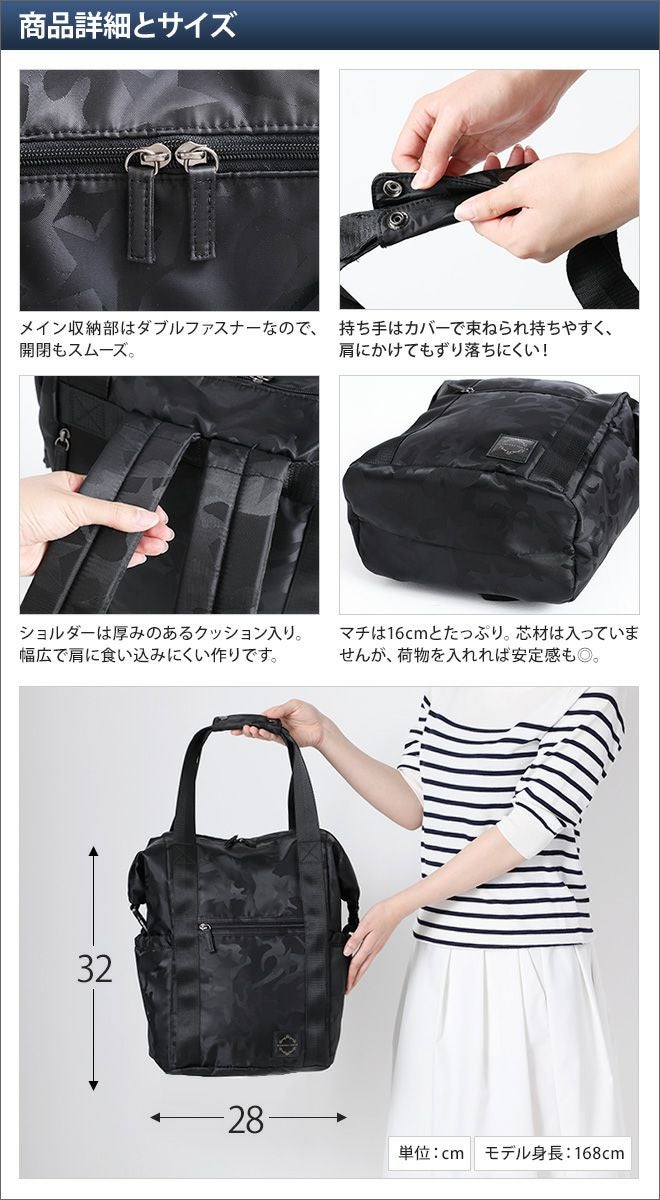 商品詳細とサイズ

メイン収納部はダブルファスナーなので、開閉もスムーズ。

持ち手はカバーで束ねられ持ちやすく、肩にかけてもずり落ちにくい！

ショルダーは厚みのあるクッション入り。幅広で肩に食い込みにくい作りです。

マチは16cmとたっぷり。芯材は入っていませんが、荷物を入れれば安定感も◎。

32

28

単位：cm

モデル身長：168cm