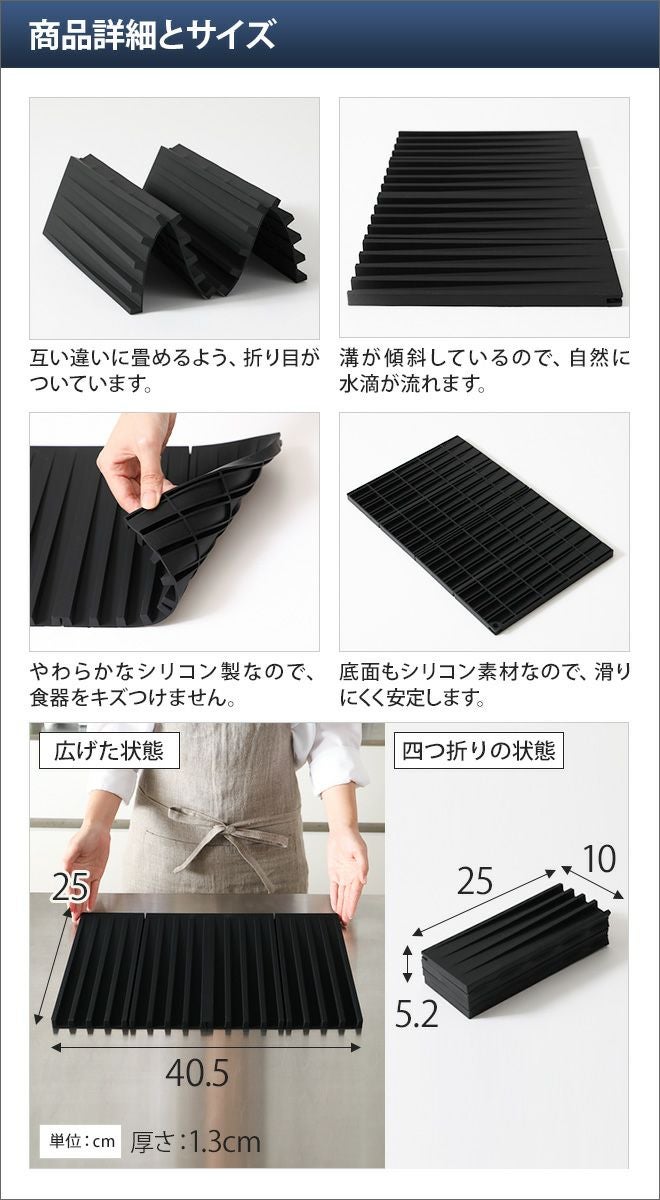 商品詳細とサイズ

互い違いに畳めるよう、折り目がついています。

溝が傾斜しているので、自然に水滴が流れます。

やわらかなシリコン製なので、食器をキズつけません。

底面もシリコン素材なので、滑りにくく安定します。

広げた状態

25

40.5

単位：cm 厚さ：1.3cm

四つ折りの状態

25

10

5.2