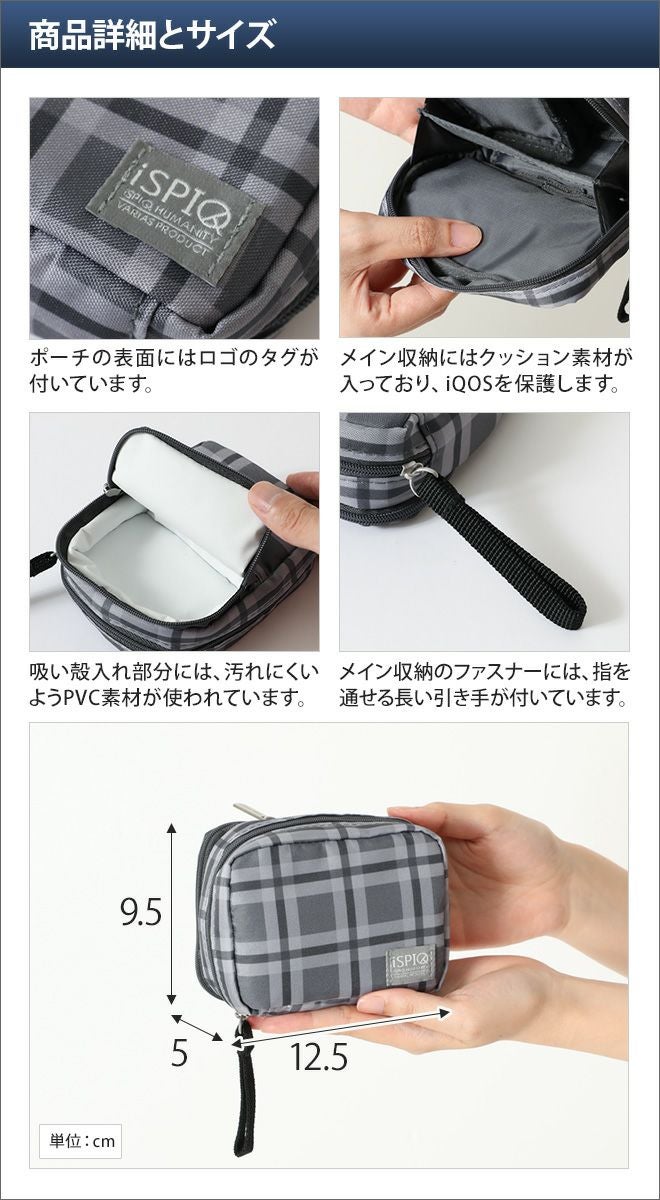 商品詳細とサイズ

iSPIQ
ISPIQ HUMANITY
VARIAS PRODUCT

ポーチの表面にはロゴのタグが付いています。

メイン収納にはクッション素材が入っており、iQOSを保護します。

吸い殻入れ部分には、汚れにくいようPVC素材が使われています。

メイン収納のファスナーには、指を通せる長い引き手が付いています。

9.5

5

12.5

iSPIQ

単位：cm