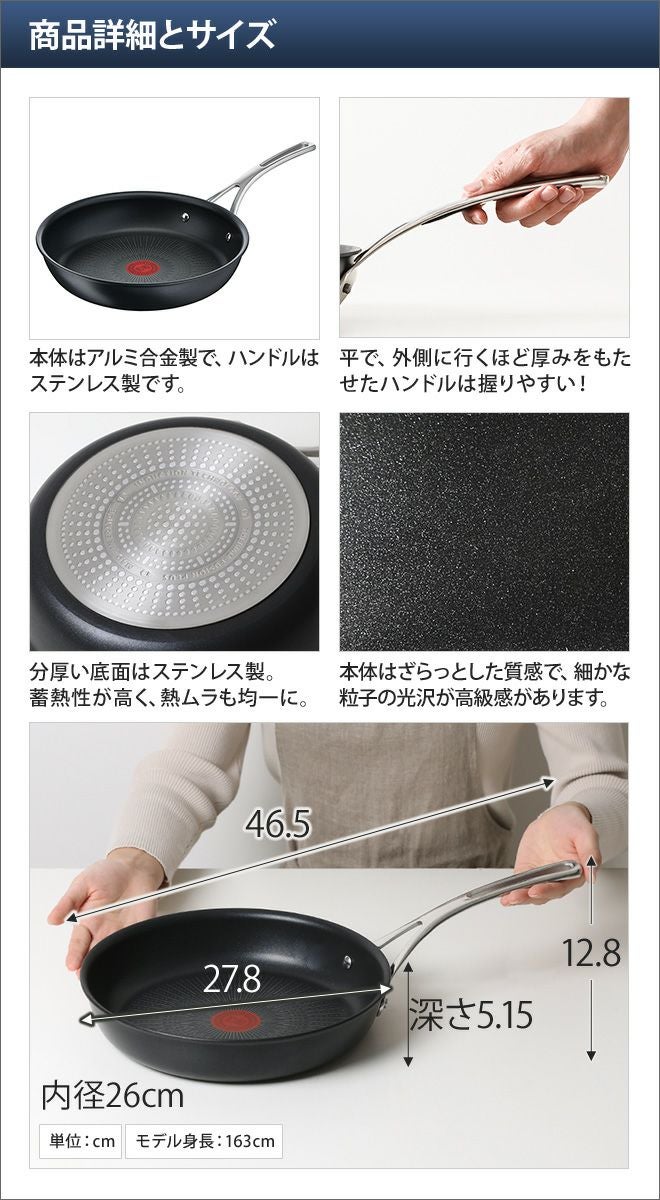 商品詳細とサイズ

本体はアルミ合金製で、ハンドルはステンレス製です。

平で、外側に行くほど厚みをもたせたハンドルは握りやすい！

分厚い底面はステンレス製。蓄熱性が高く、熱ムラも均一に。

本体はざらっとした質感で、細かな粒子の光沢が高級感があります。

46.5

27.8

12.8

深さ5.15

内径26cm

単位：cm

モデル身長：163cm