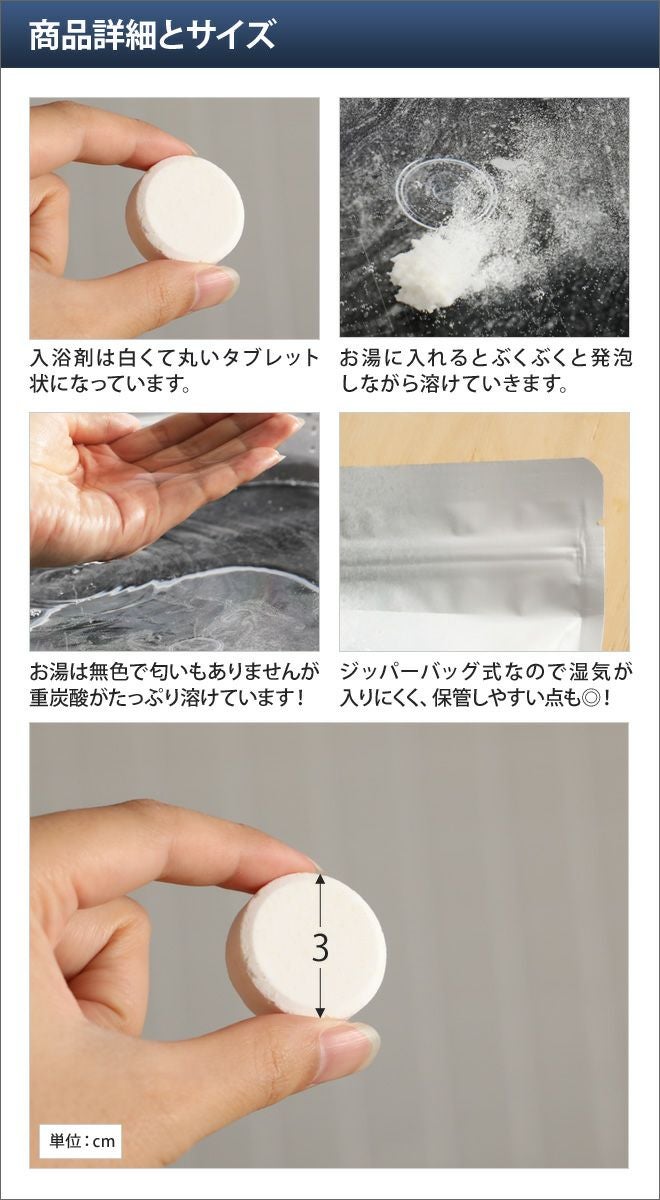 商品詳細とサイズ

入浴剤は白くて丸いタブレット状になっています。

お湯に入れるとぶくぶくと発泡しながら溶けていきます。

お湯は無色で匂いもありませんが重炭酸がたっぷり溶けています！

ジッパーバッグ式なので湿気が入りにくく、保管しやすい点も◎！

3

単位：cm