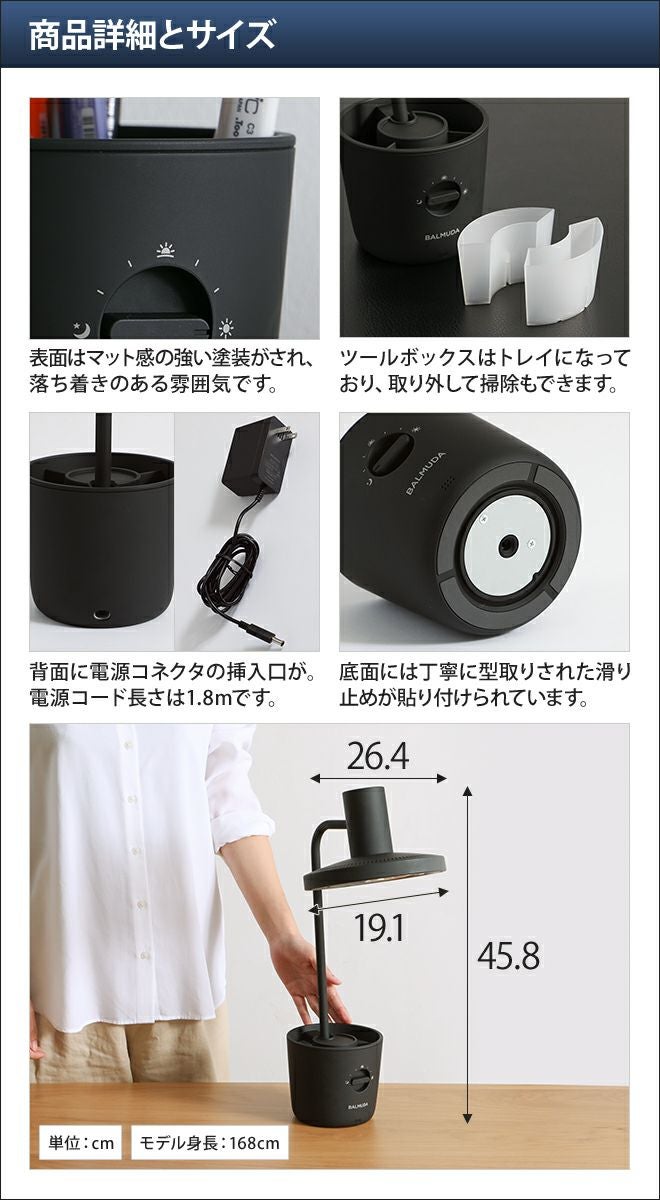 商品詳細とサイズ

表面はマット感の強い塗装がされ、落ち着きのある雰囲気です。

BALMUDA

ツールボックスはトレイになっており、取り外して掃除もできます。

背面に電源コネクタの挿入口が。電源コード長さは1.8mです。

BALMUDA

底面には丁寧に型取りされた滑り止めが貼り付けられています。

26.4

19.1

45.8

BALMUDA

単位：cm

モデル身長：168cm