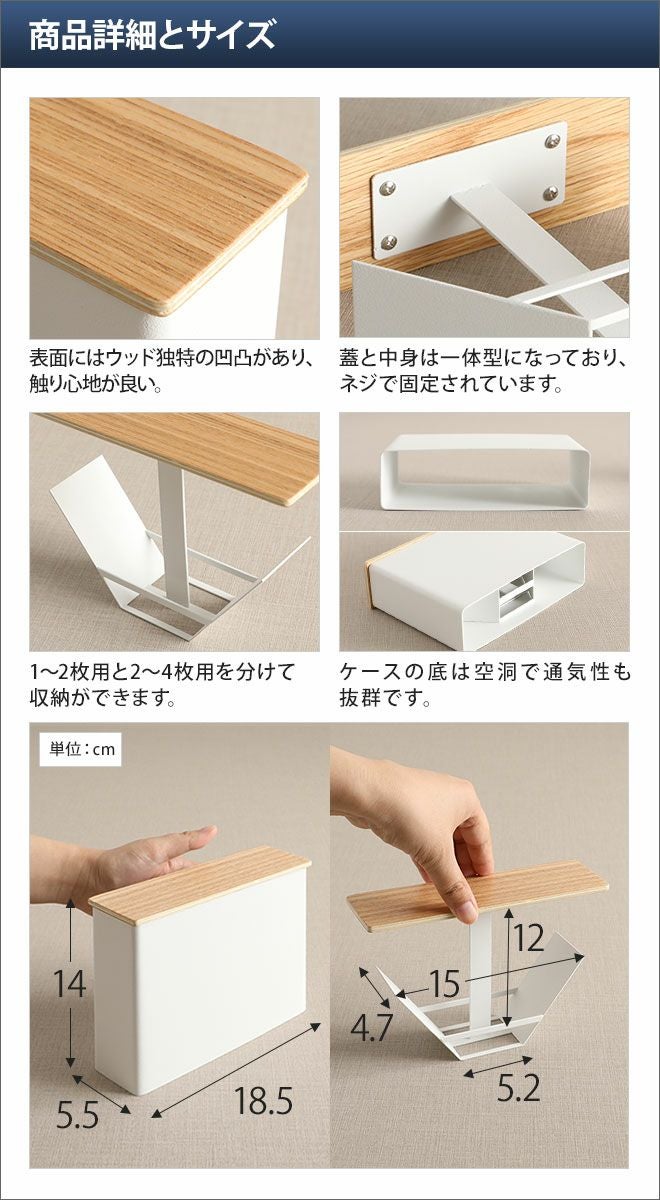 商品詳細とサイズ

表面にはウッド独特の凹凸があり、触り心地が良い。

蓋と中身は一体型になっており、ネジで固定されています。

1〜2枚用と2〜4枚用を分けて収納ができます。

ケースの底は空洞で通気性も抜群です。

単位：cm

14

5.5

18.5

12

15

4.7

5.2