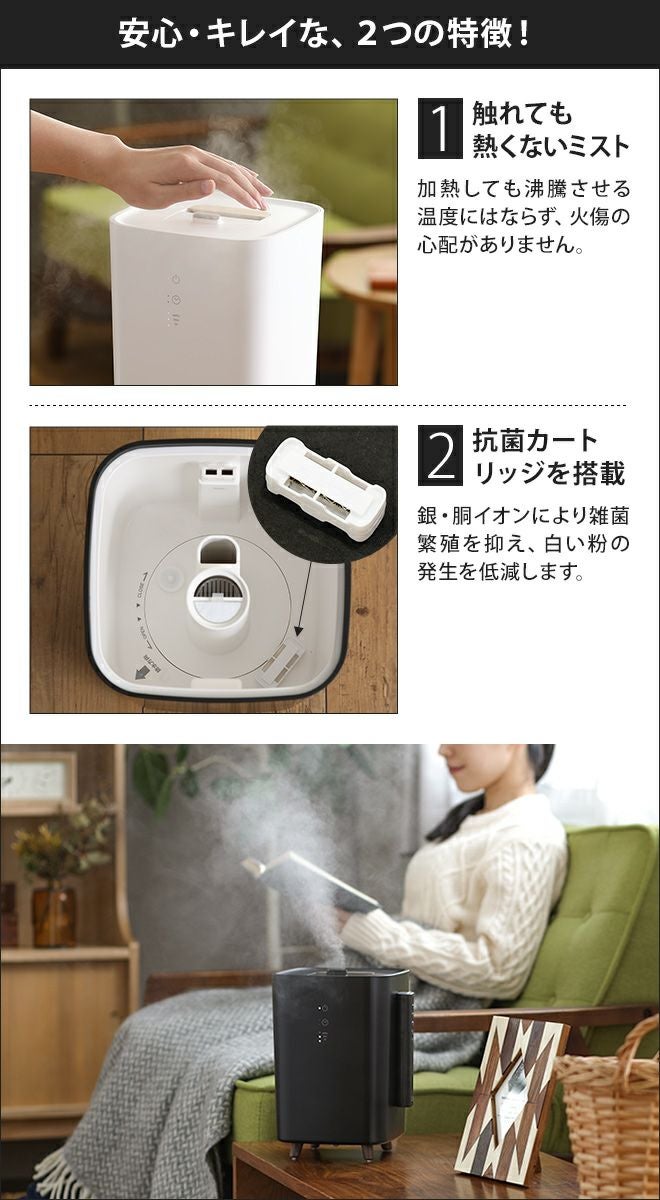 安心・キレイな、2つの特徴！

1 触れても熱くないミスト

加熱しても沸騰させる温度にはならず、火傷の心配がありません。

2 抗菌カートリッジを搭載

銀・胴イオンにより雑菌繁殖を抑え、白い粉の発生を低減します。