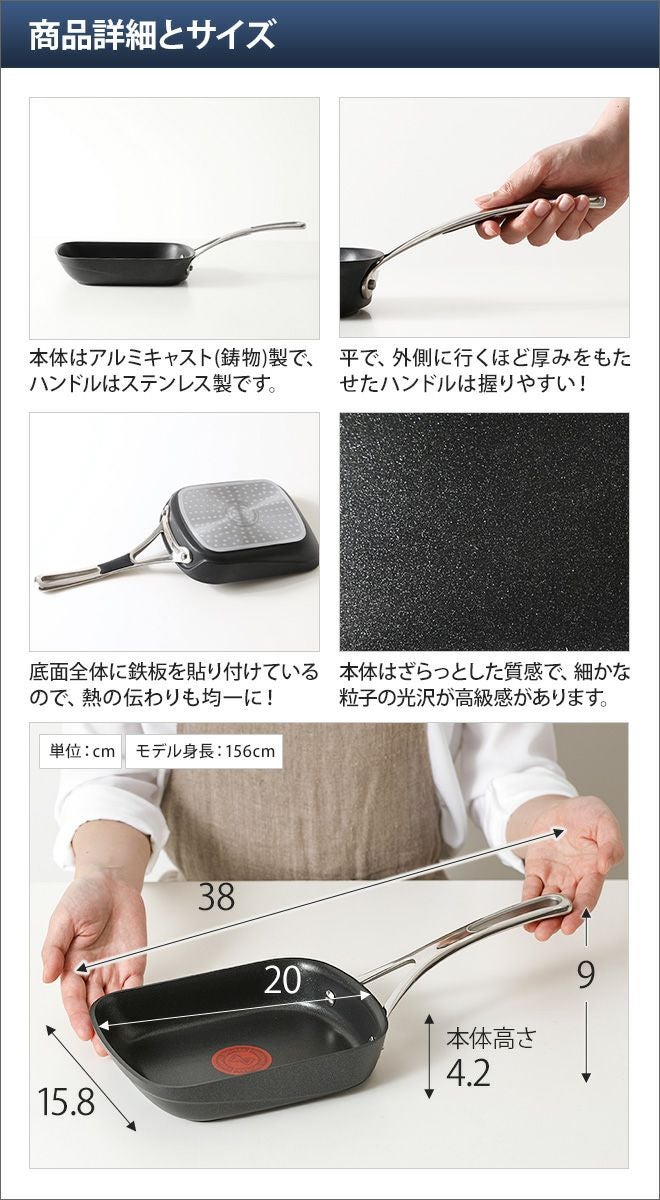 商品詳細とサイズ

本体はアルミキャスト(鋳物)製で、ハンドルはステンレス製です。

平で、外側に行くほど厚みをもたせたハンドルは握りやすい！

底面全体に鉄板を貼り付けているので、熱の伝わりも均一に！

本体はざらっとした質感で、細かな粒子の光沢が高級感があります。

単位：cm

モデル身長：156cm

38

20

9

本体高さ
4.2

15.8