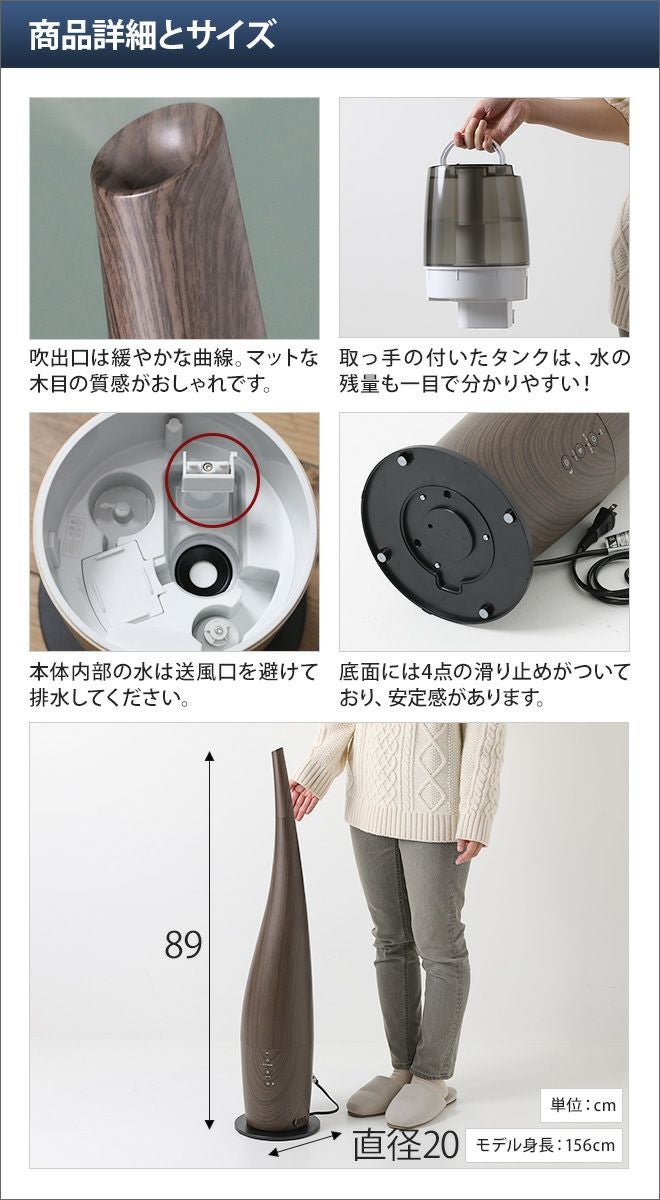 商品詳細とサイズ

吹出口は緩やかな曲線。マットな木目の質感がおしゃれです。

取っ手の付いたタンクは、水の残量も一目で分かりやすい！

本体内部の水は送風口を避けて排水してください。

底面には4点の滑り止めがついており、安定感があります。

89

直径20

単位：cm

モデル身長：156cm