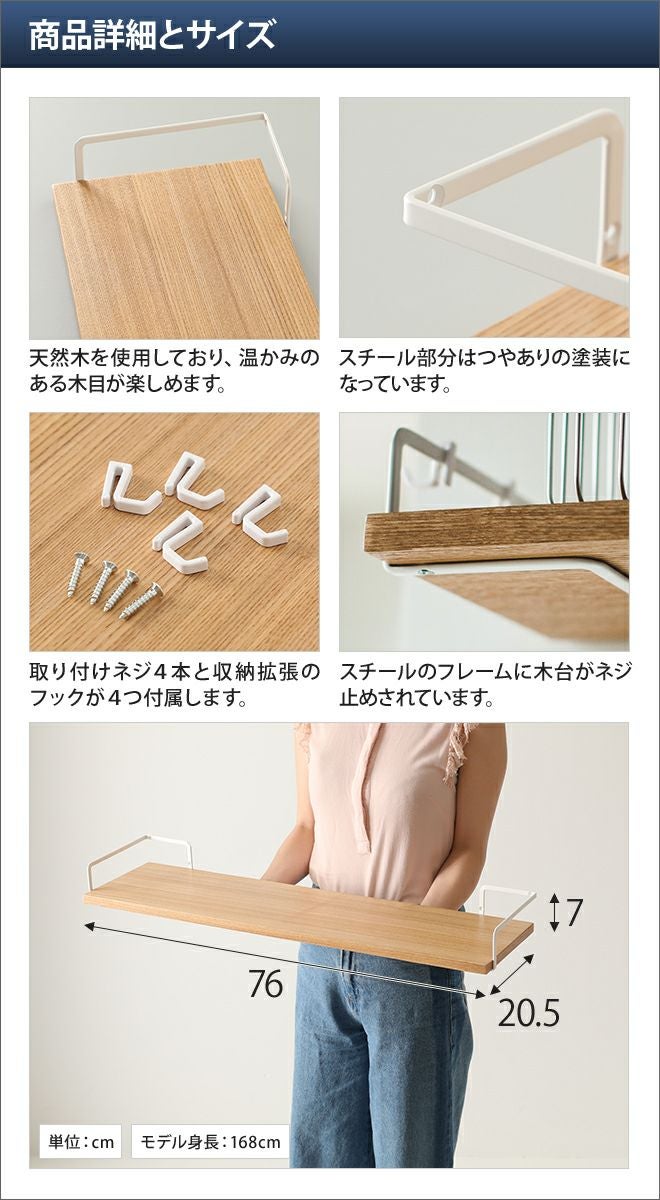 商品詳細とサイズ

天然木を使用しており、温かみのある木目が楽しめます。

スチール部分はつやありの塗装になっています。

取り付けネジ４本と収納拡張のフックが４つ付属します。

スチールのフレームに木台がネジ止めされています。

7

76

20.5

単位：cm

モデル身長：168cm