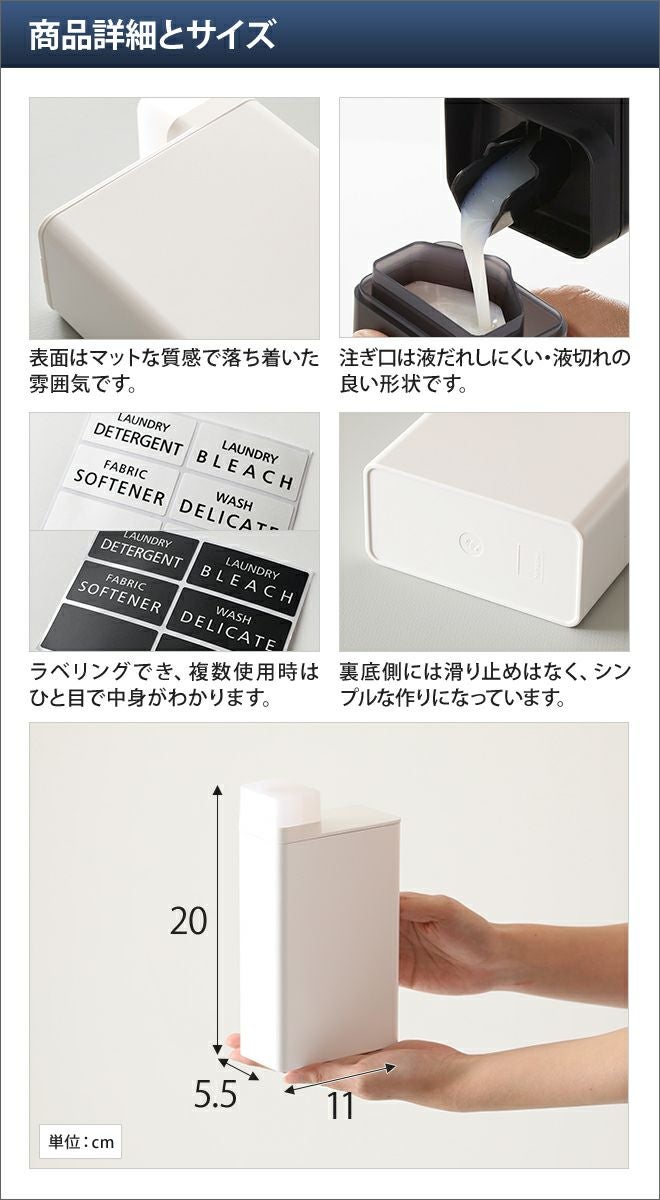 商品詳細とサイズ

表面はマットな質感で落ち着いた雰囲気です。

注ぎ口は液だれしにくい・液切れの良い形状です。

LAUNDRY DETERGENT
LAUNDRY BLEACH
FABRIC SOFTENER
WASH DELICATE

LAUNDRY DETERGENT
LAUNDRY BLEACH
FABRIC SOFTENER
WASH DELICATE

ラベリングでき、複数使用時はひと目で中身がわかります。

裏底側には滑り止めはなく、シンプルな作りになっています。

20
5.5
11
単位：cm