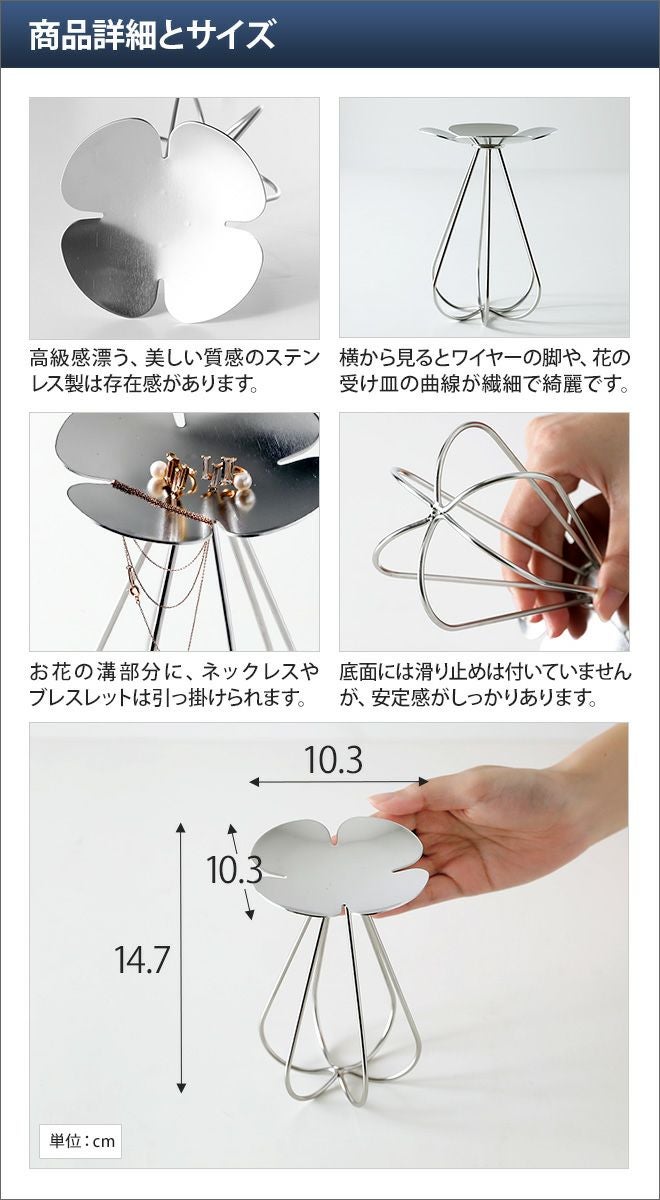 商品詳細とサイズ

高級感漂う、美しい質感のステンレス製は存在感があります。

横から見るとワイヤーの脚や、花の受け皿の曲線が繊細で綺麗です。

お花の溝部分に、ネックレスやブレスレットは引っ掛けられます。

底面には滑り止めは付いていませんが、安定感がしっかりあります。

10.3

10.3

14.7

単位：cm