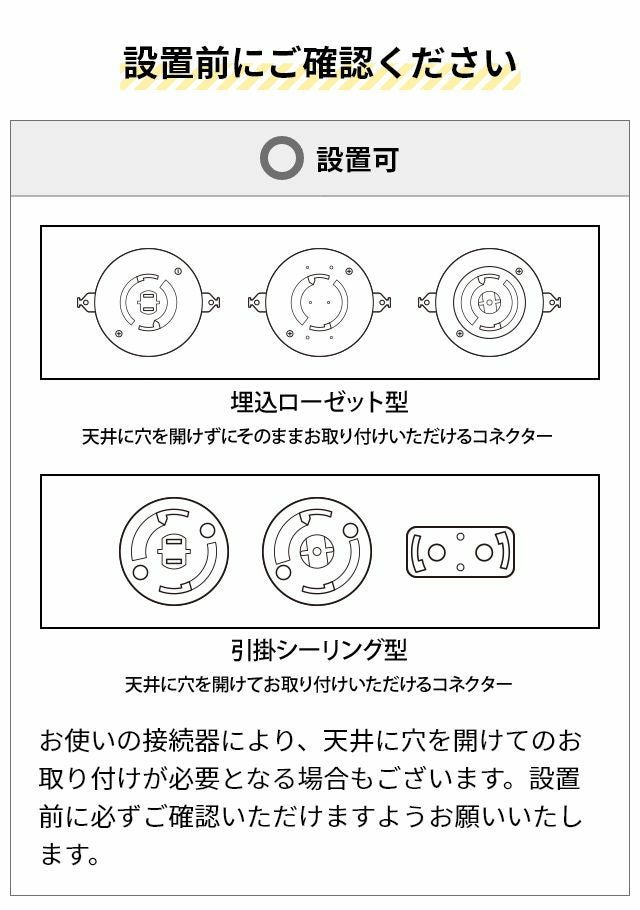 設置前にご確認ください

設置可

埋込ローゼット型
天井に穴を開けずにそのままお取り付けいただけるコネクター

引掛シーリング型
天井に穴を開けてお取り付けいただけるコネクター

お使いの接続器により、天井に穴を開けてのお取り付けが必要となる場合もございます。設置前に必ずご確認いただけますようお願いいたします。