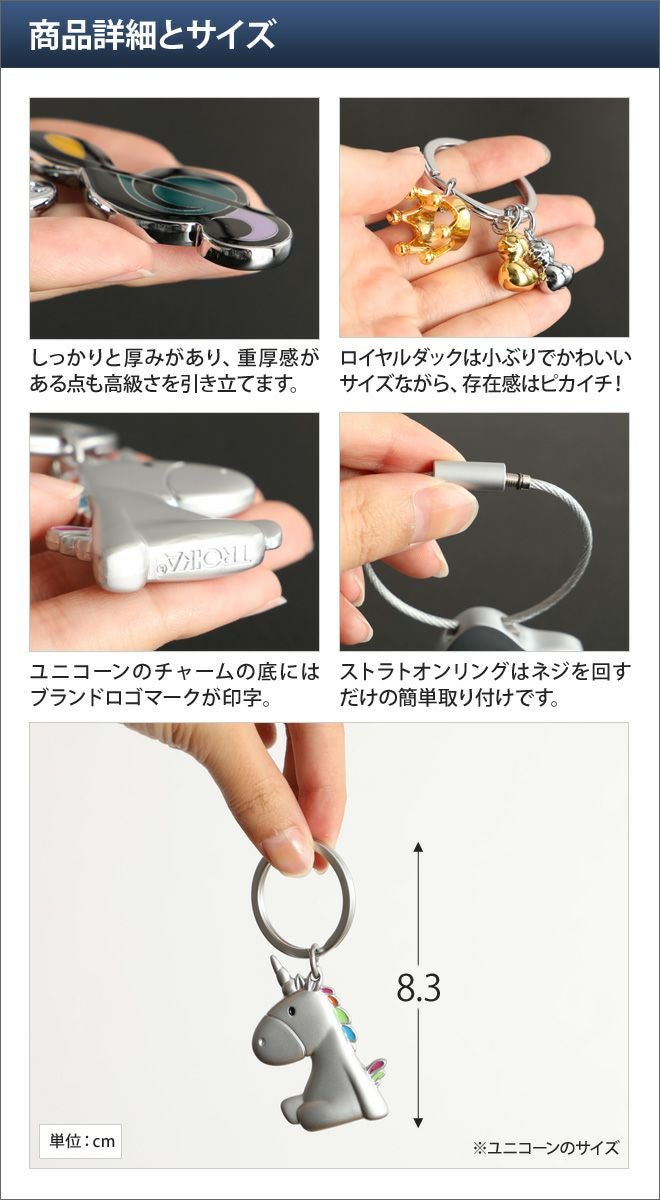 商品詳細とサイズ

しっかりと厚みがあり、重厚感がある点も高級さを引き立てます。

ロイヤルダックは小ぶりでかわいいサイズながら、存在感はピカイチ！

TROIKA

ユニコーンのチャームの底にはブランドロゴマークが印字。

ストラトオンリングはネジを回すだけの簡単取り付けです。

8.3

単位：cm

※ユニコーンのサイズ